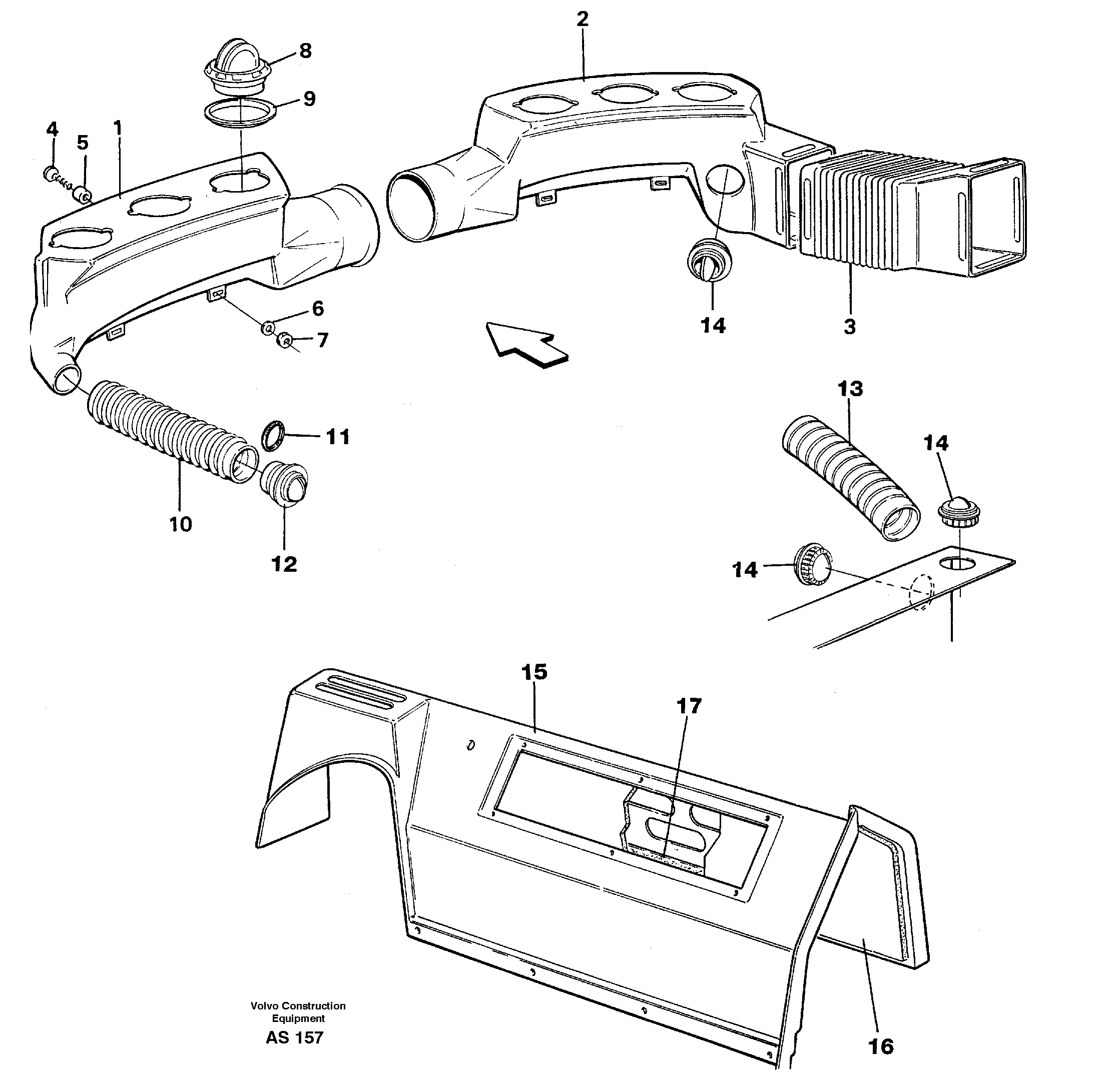 2
8
9
4
5
1
6
7
14
3
13
11
14
10
12
14
15
17
16
Volvo Construction
Equipment
AS 157