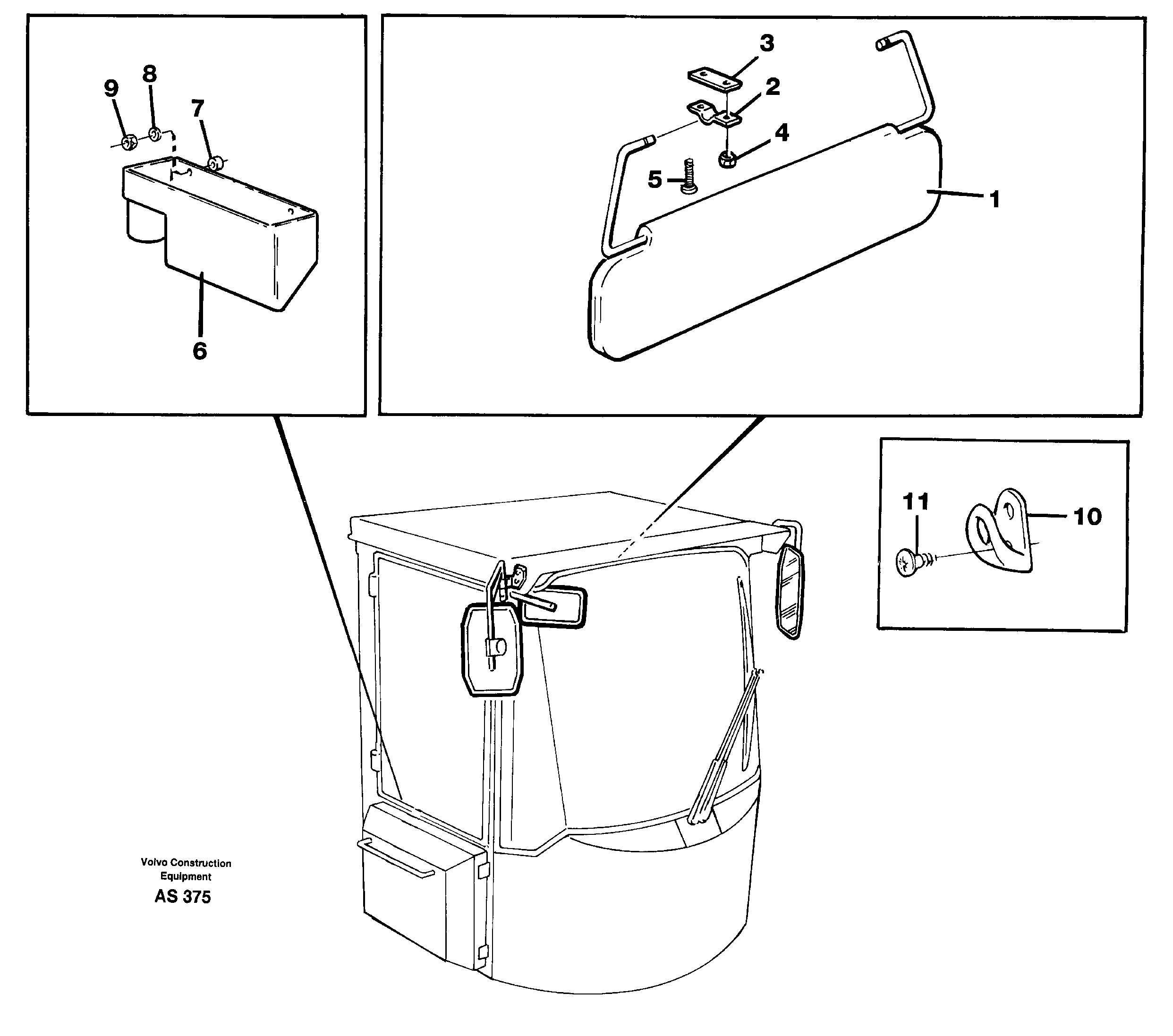 9
8
7
6
3
2
4
5
1
11
10
Volvo Construction Equipment
AS 375