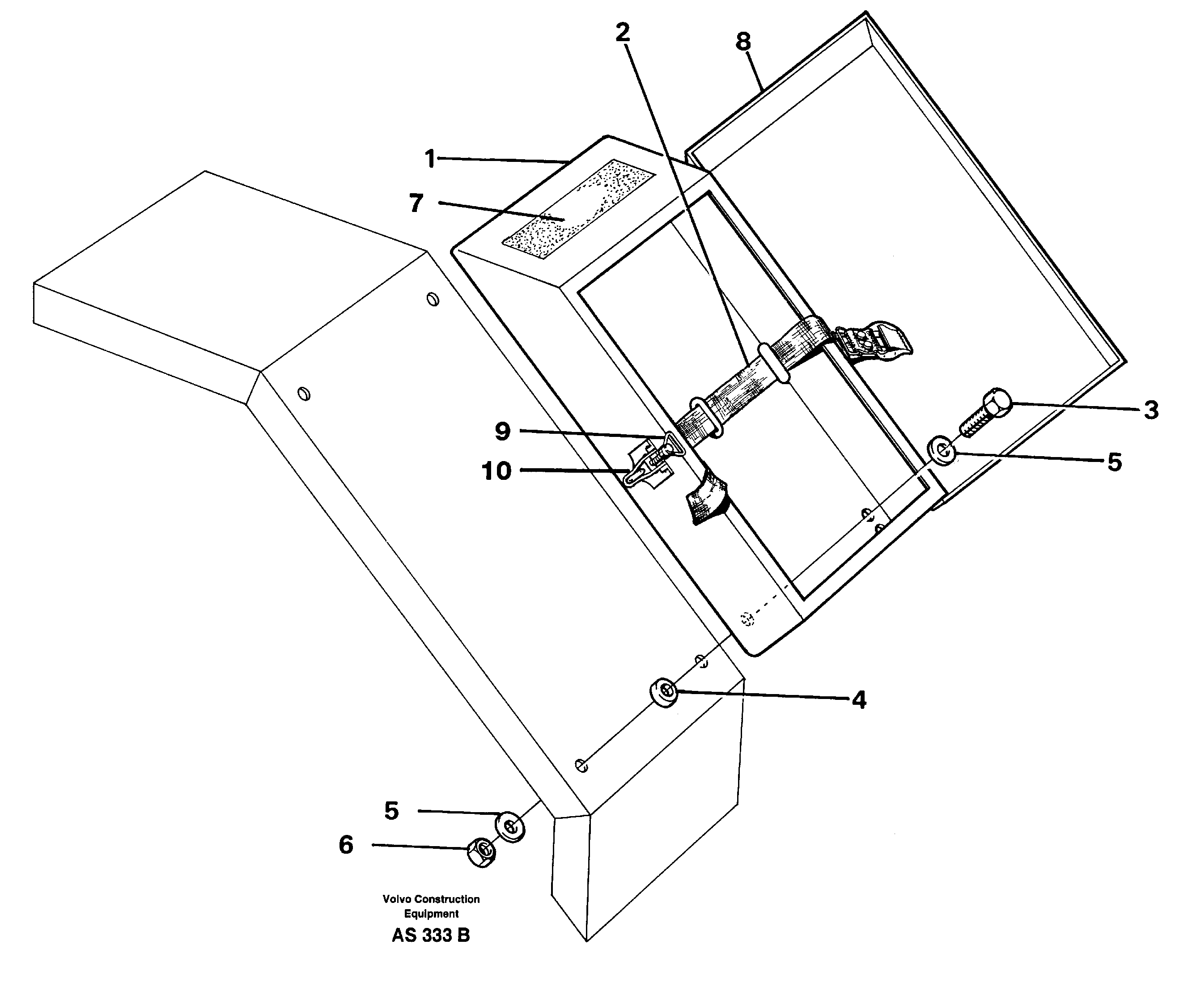 2
8
1
7
3
9
5
10
4
5
6
Volvo Construction Equipment
AS 333 B