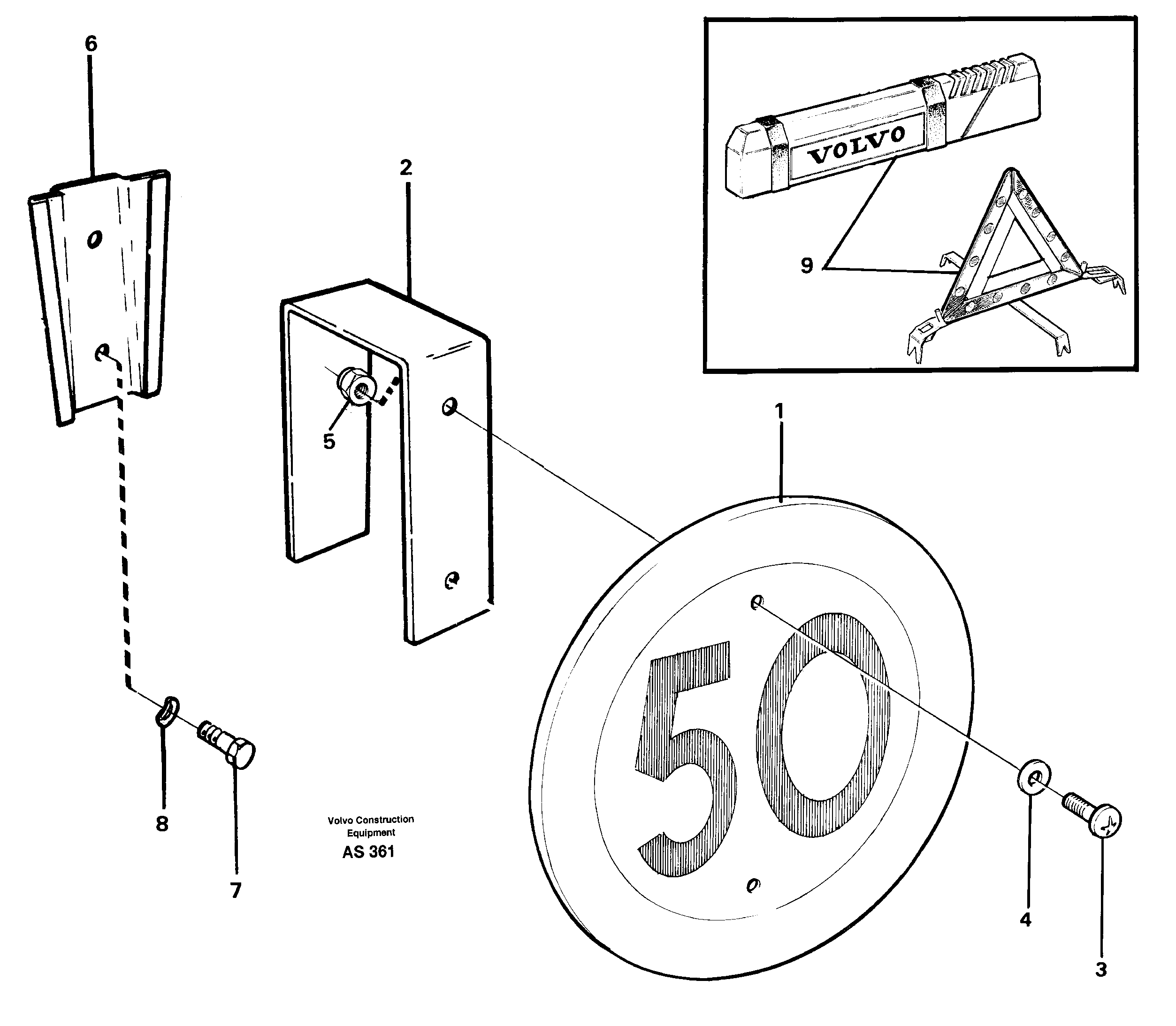 6

2

VOLVO

9

5

1

50

8

7

Volvo Construction Equipment
AS 361

4

3