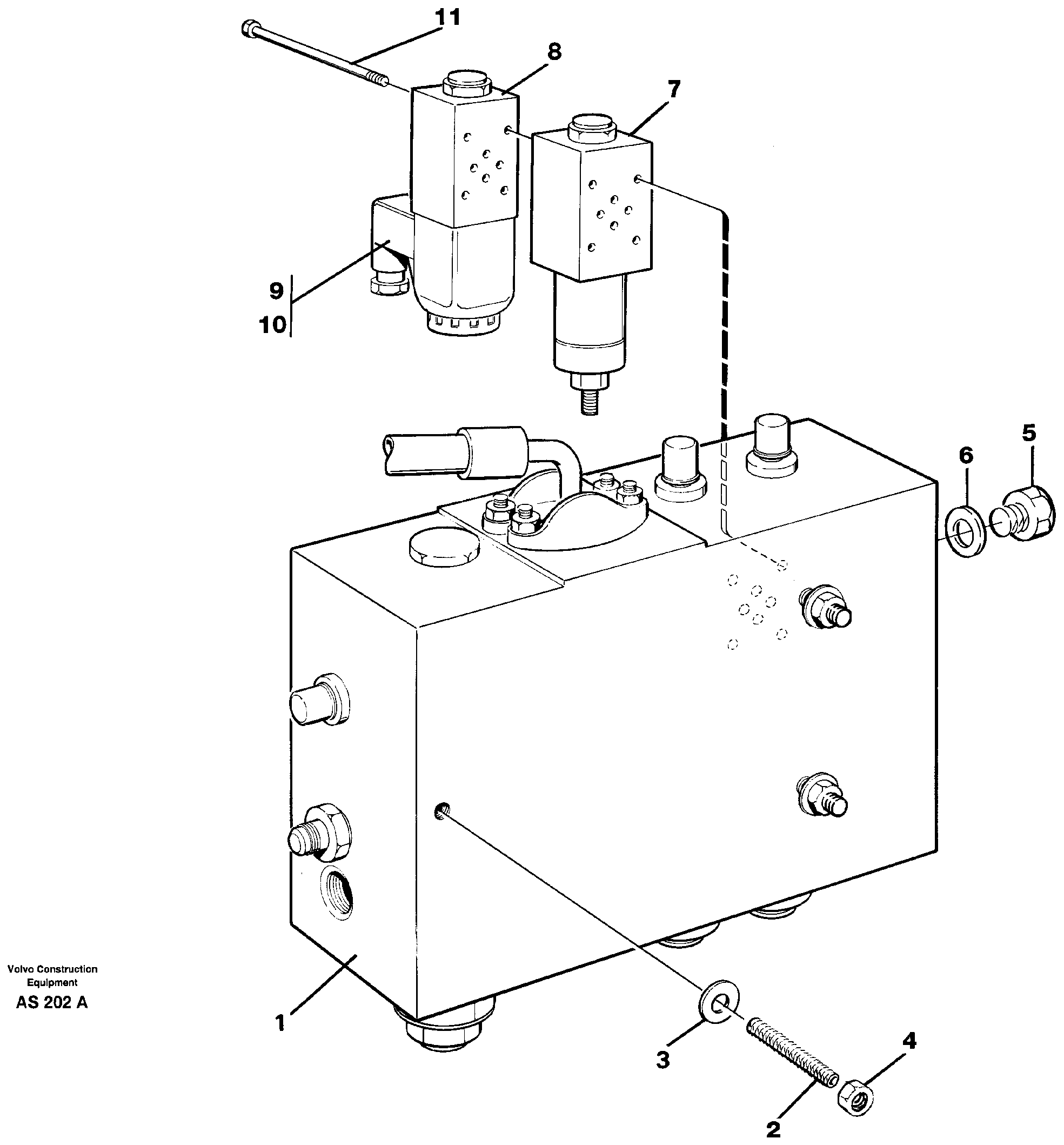 11
8
7
9
10
6
5
Volvo Construction Equipment
AS 202 A
1
3
4
2