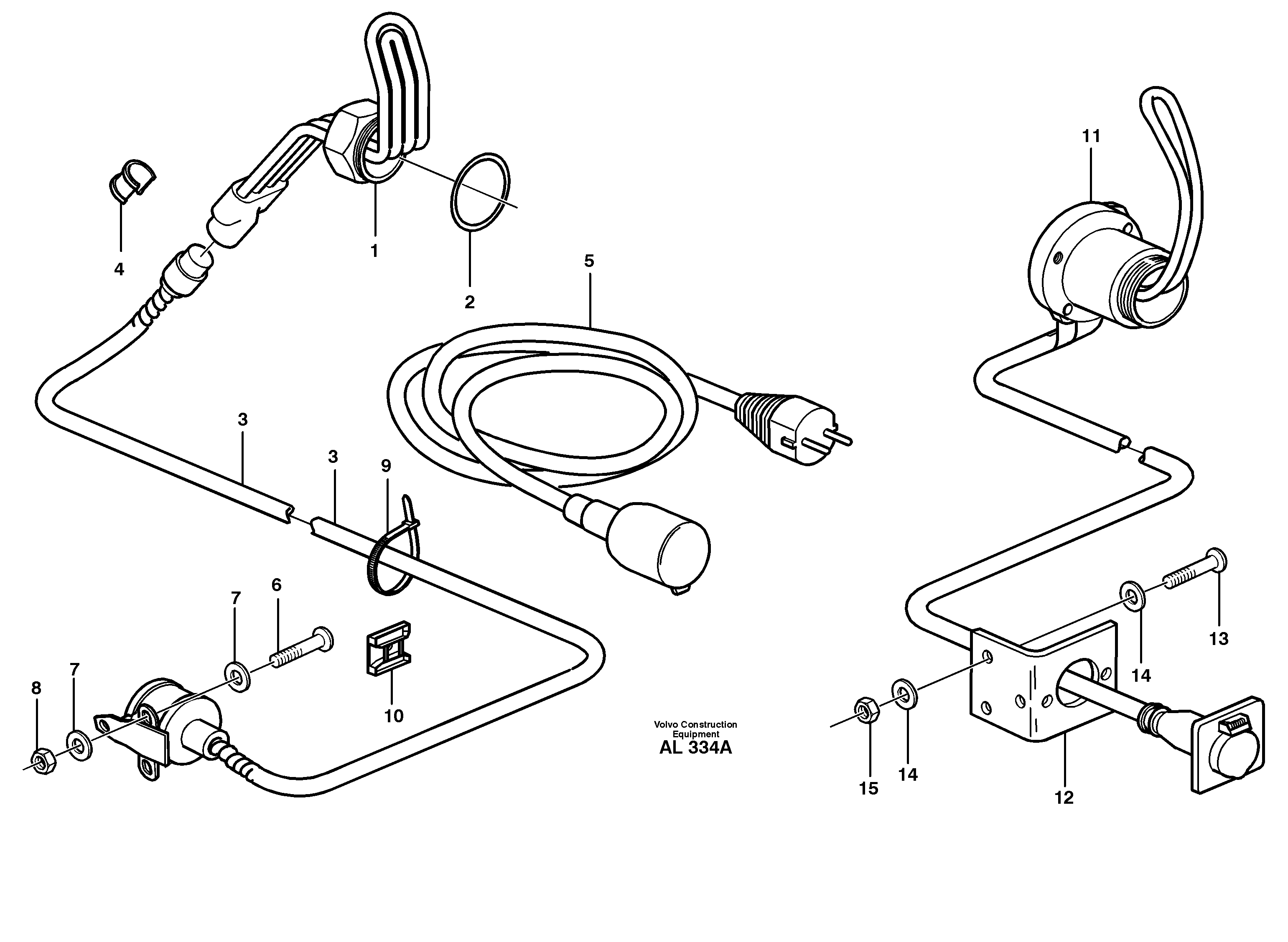 11
4
1
2
5
3
3
9
6
7
7
8
10
13
14
14
15
12
Volvo Construction Equipment
AL 334A