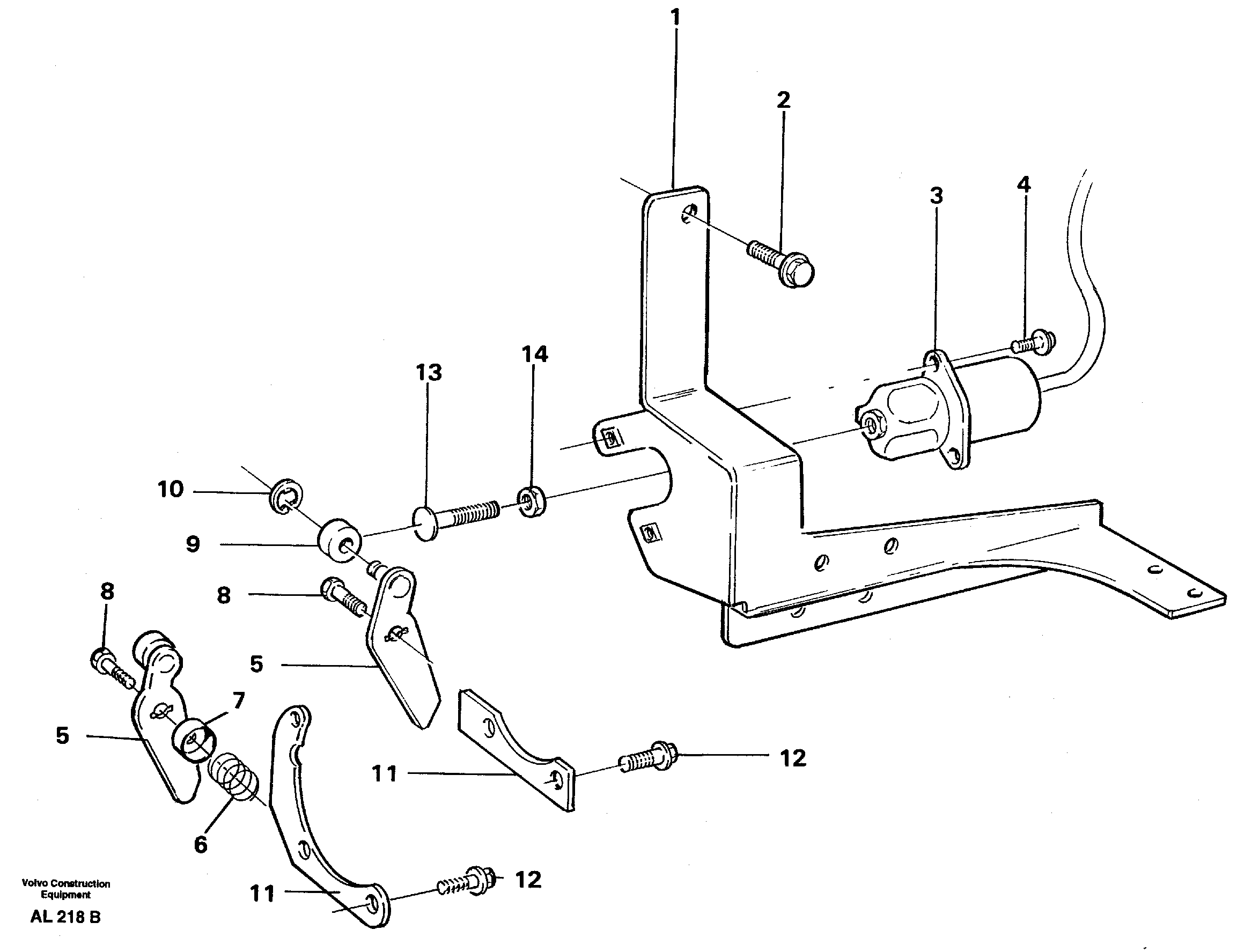 1
2
3
4
13
14
10
9
8
8
5
7
5
6
11
12
11
12

Volvo Construction Equipment
AL 218 B