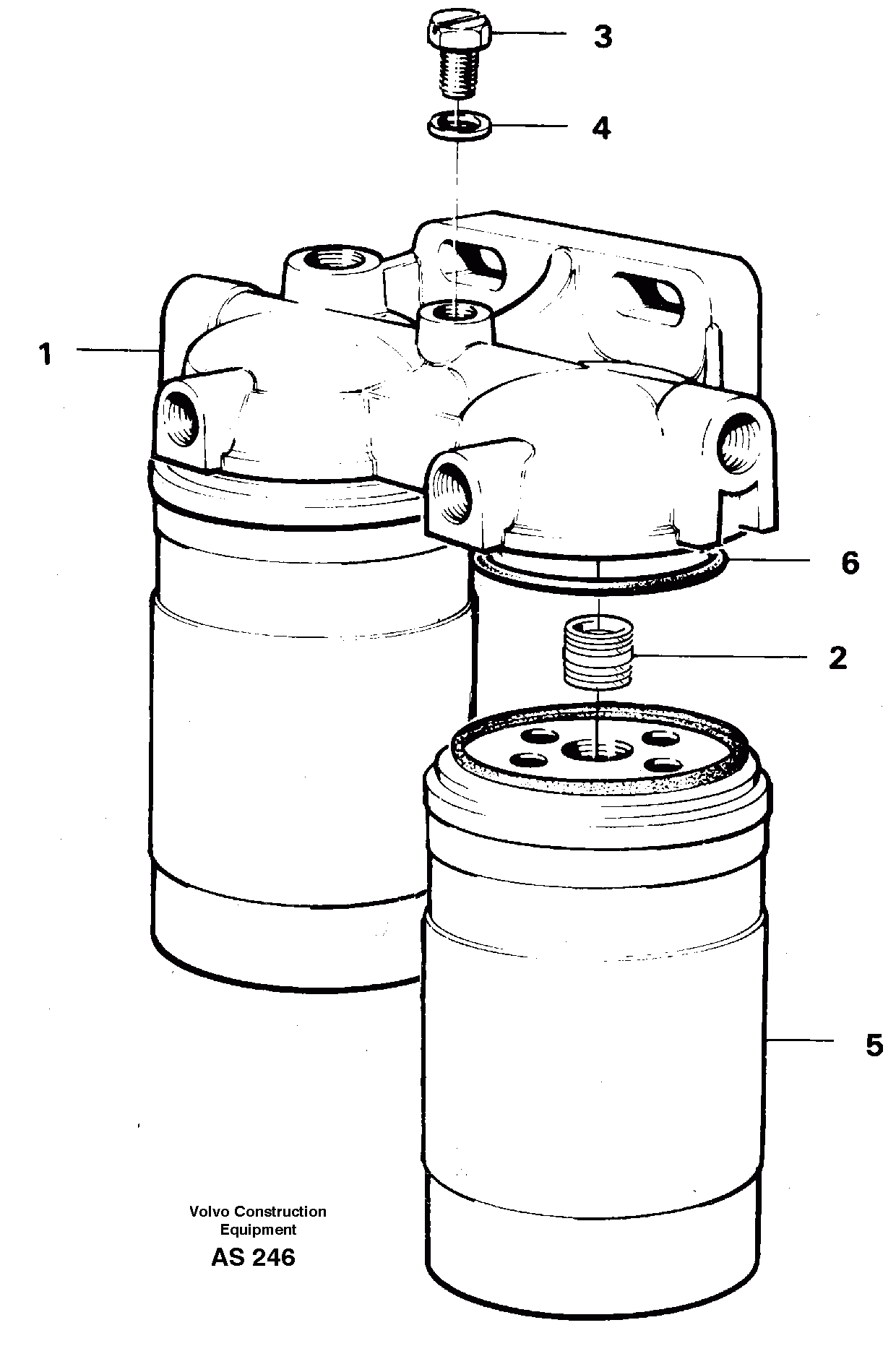 3

4

1

6

2

5

Volvo Construction Equipment

AS 246