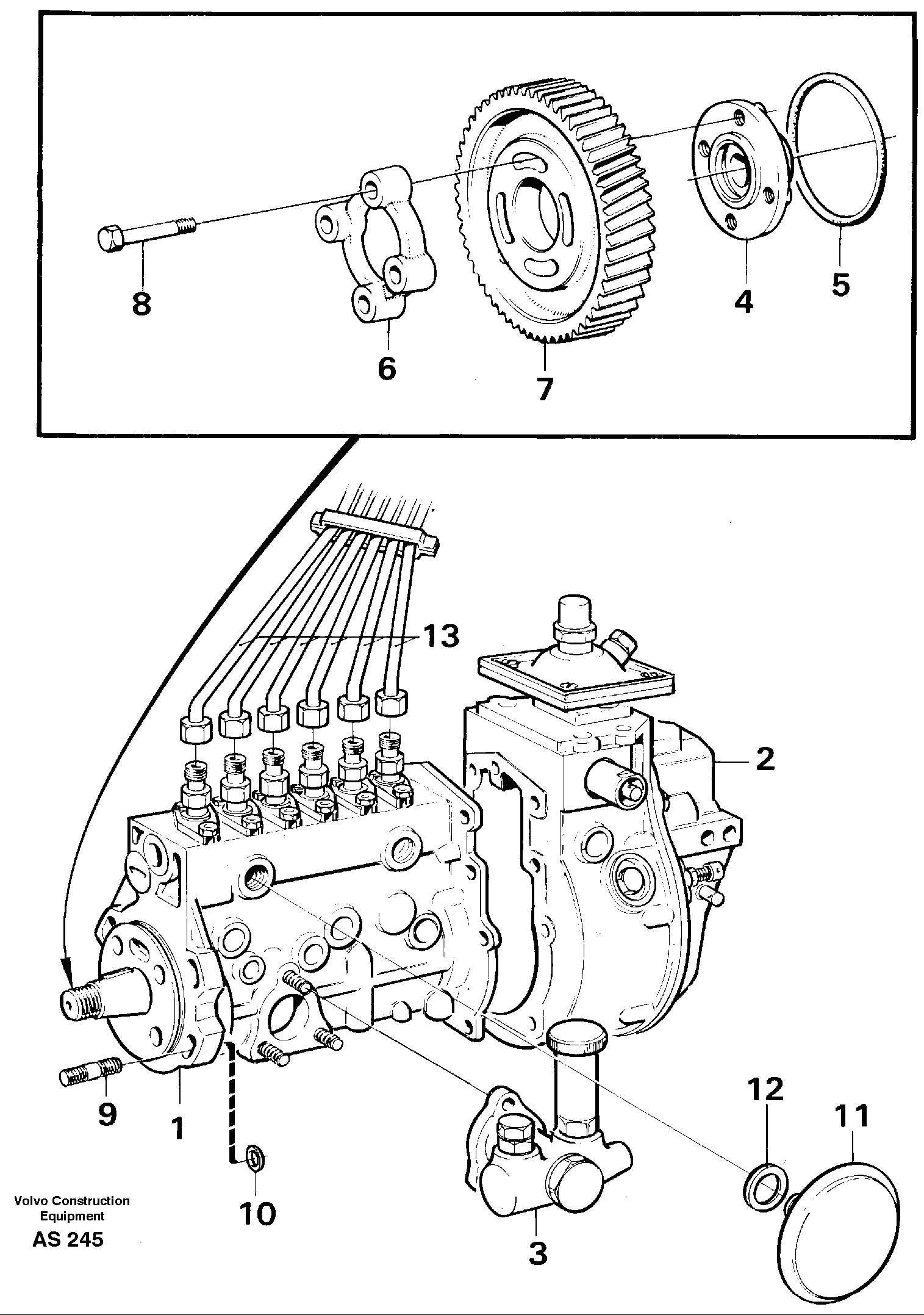 8
6
7
4
5
13
2
9
1
10
3
12
11
Volvo Construction Equipment
AS 245