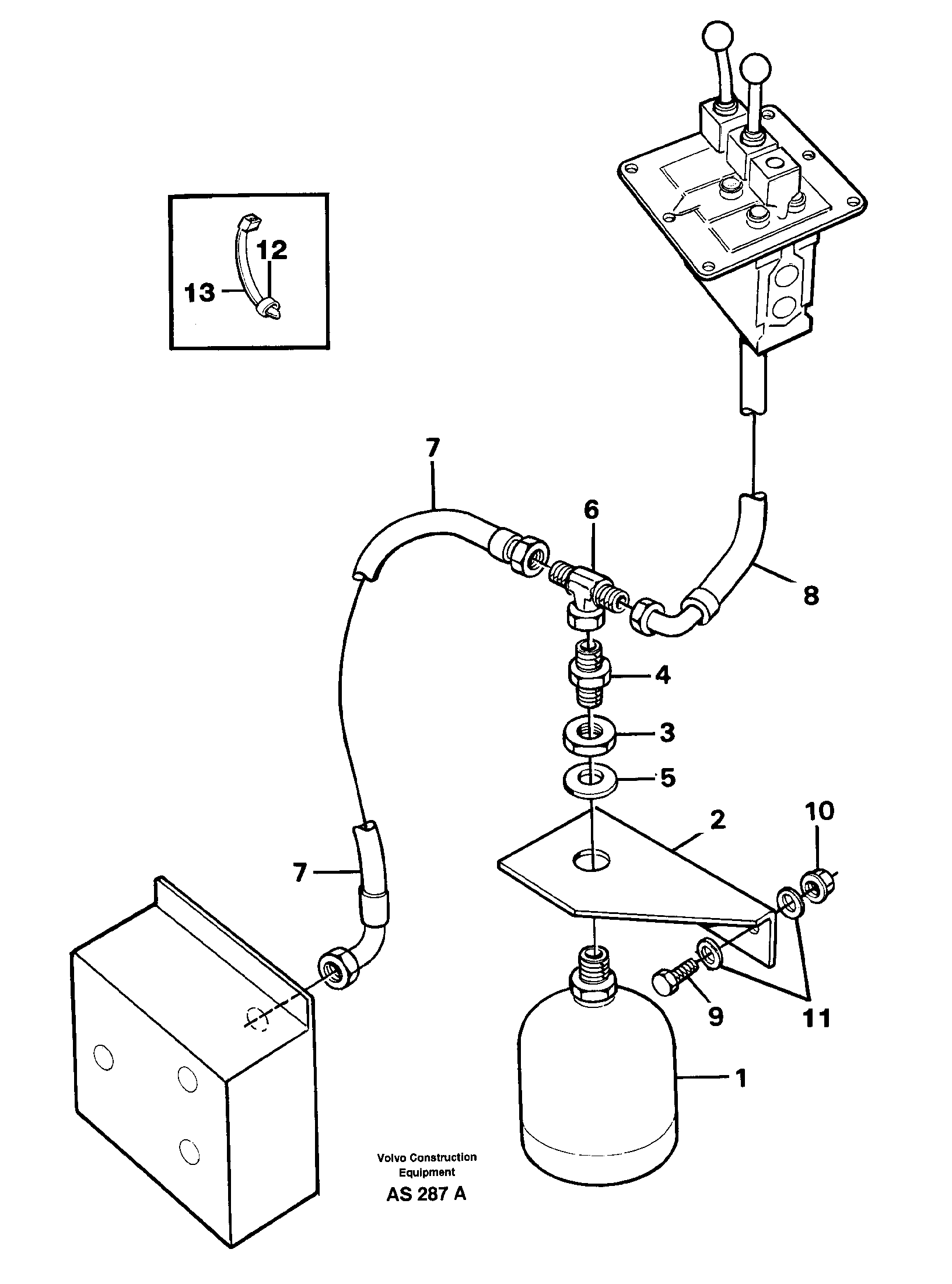 12
13
7
6
8
4
3
5
2
10
7
9
11
1
Volvo Construction Equipment
AS 287 A