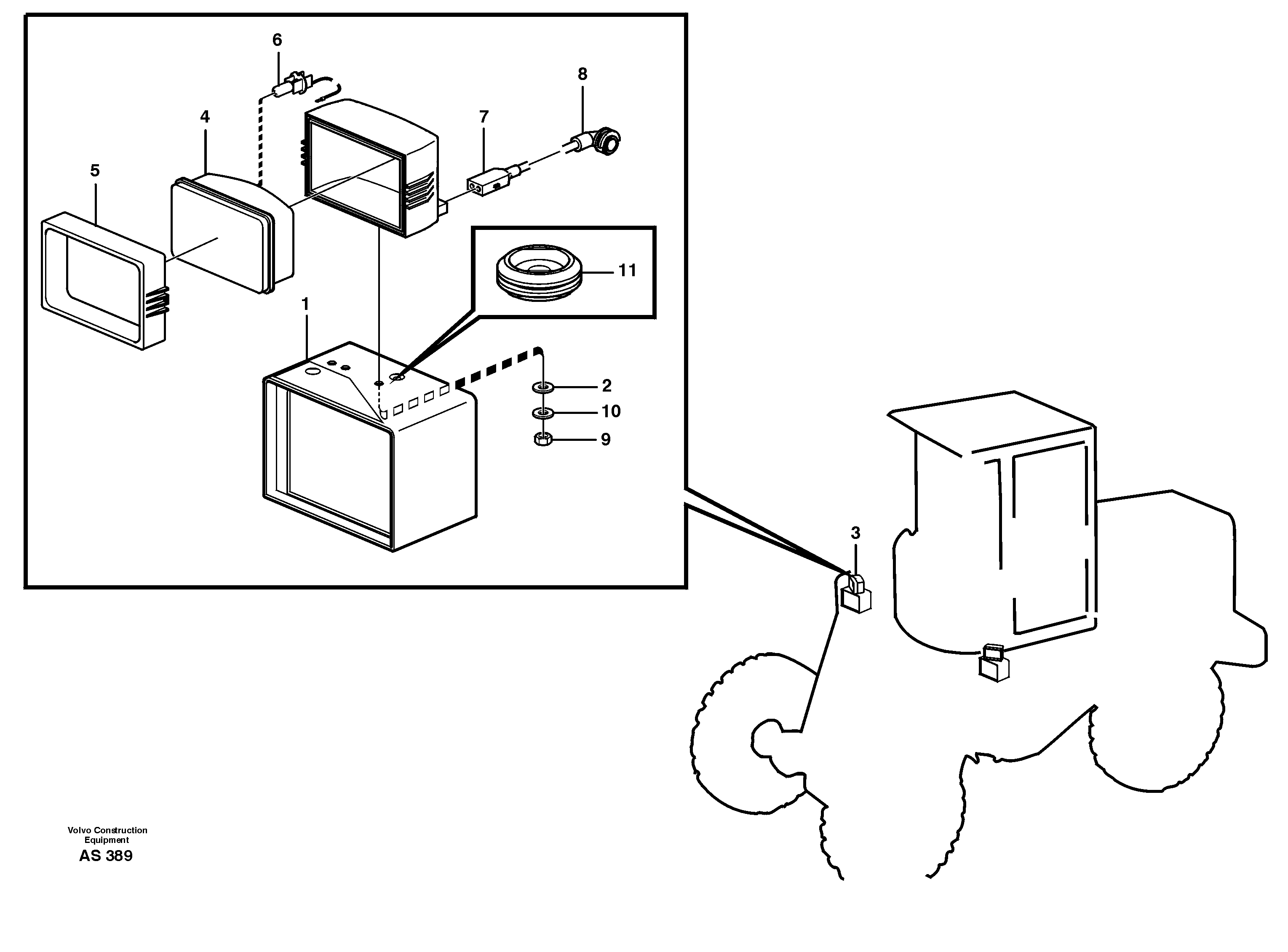 6
8
4
7
5
11
1
2
10
9
3
Volvo Construction Equipment
AS 389