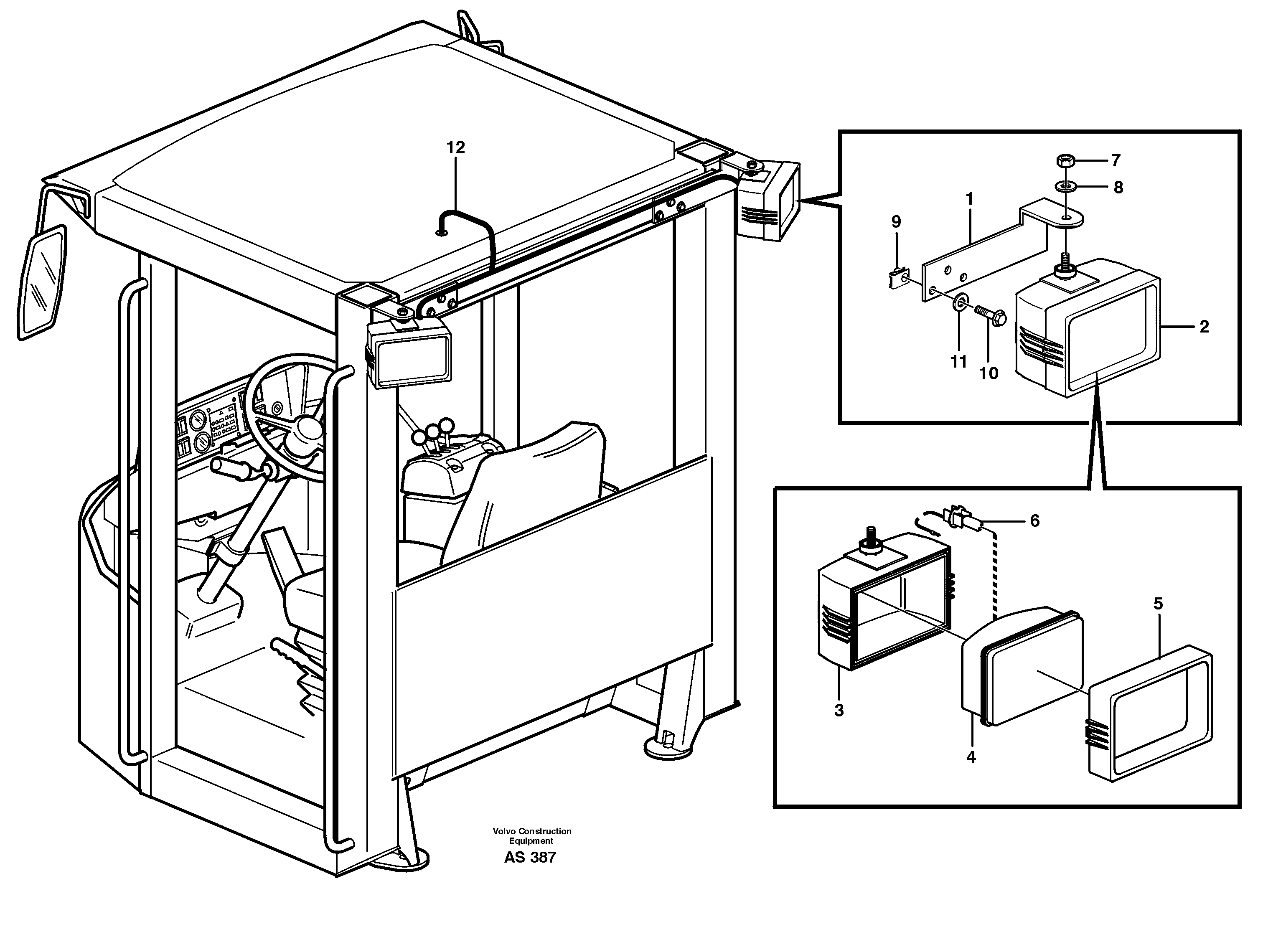 12

7
8
1
9
2
11
10

6
5
3
4

Volvo Construction Equipment
AS 387