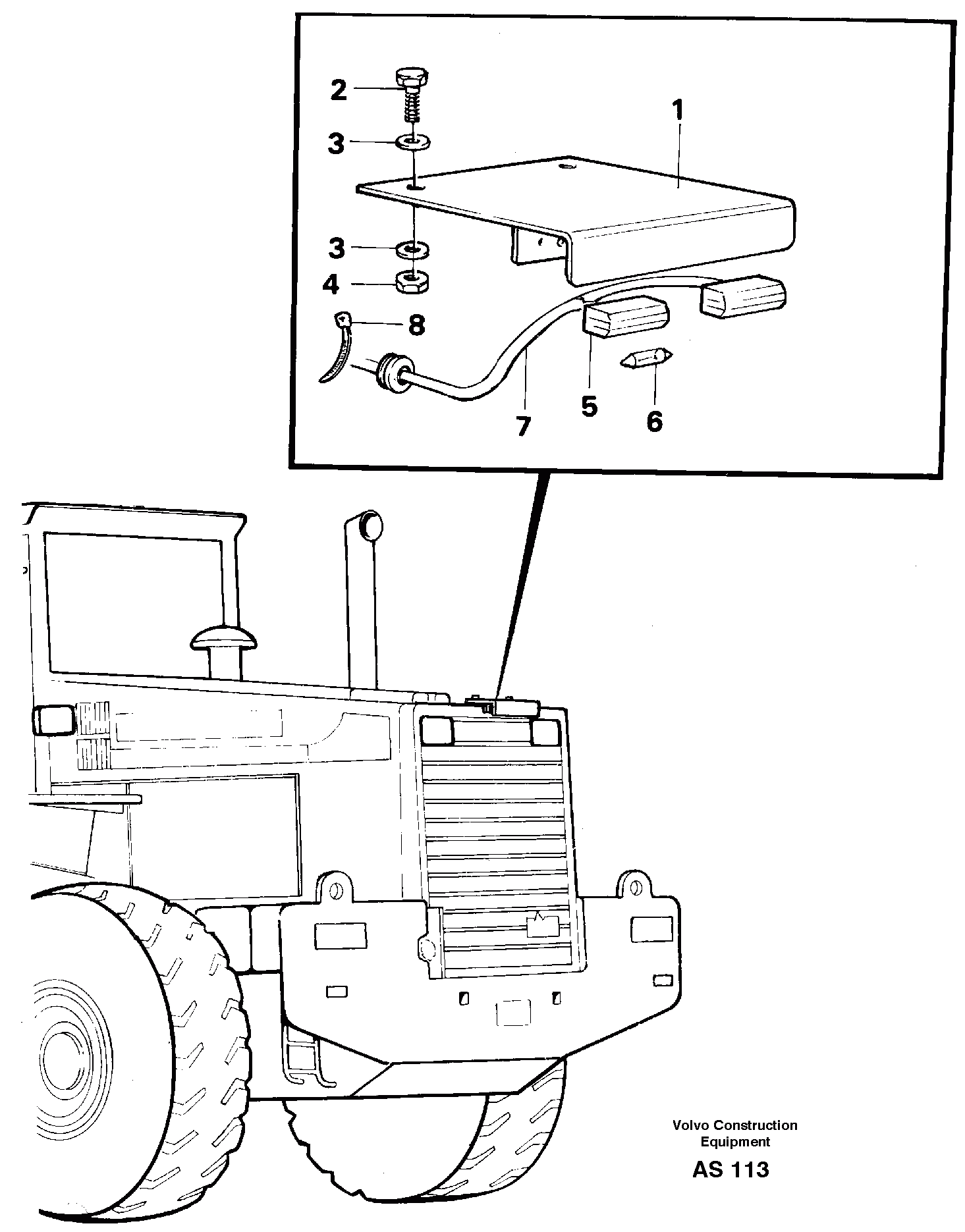 2
1
3
3
4
8
7
5
6

Volvo Construction Equipment

AS 113