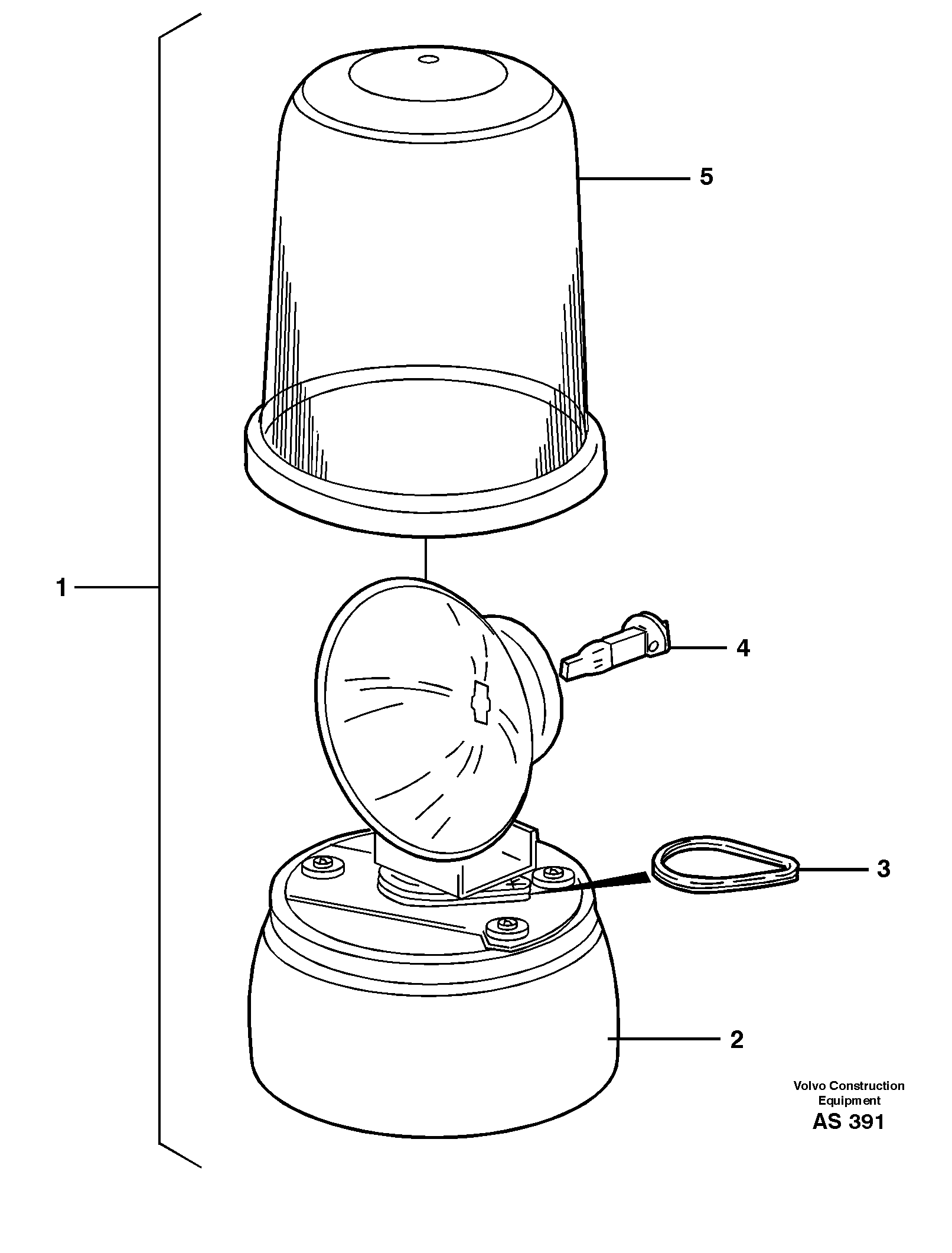 5

1

4

3

2

Volvo Construction Equipment
AS 391