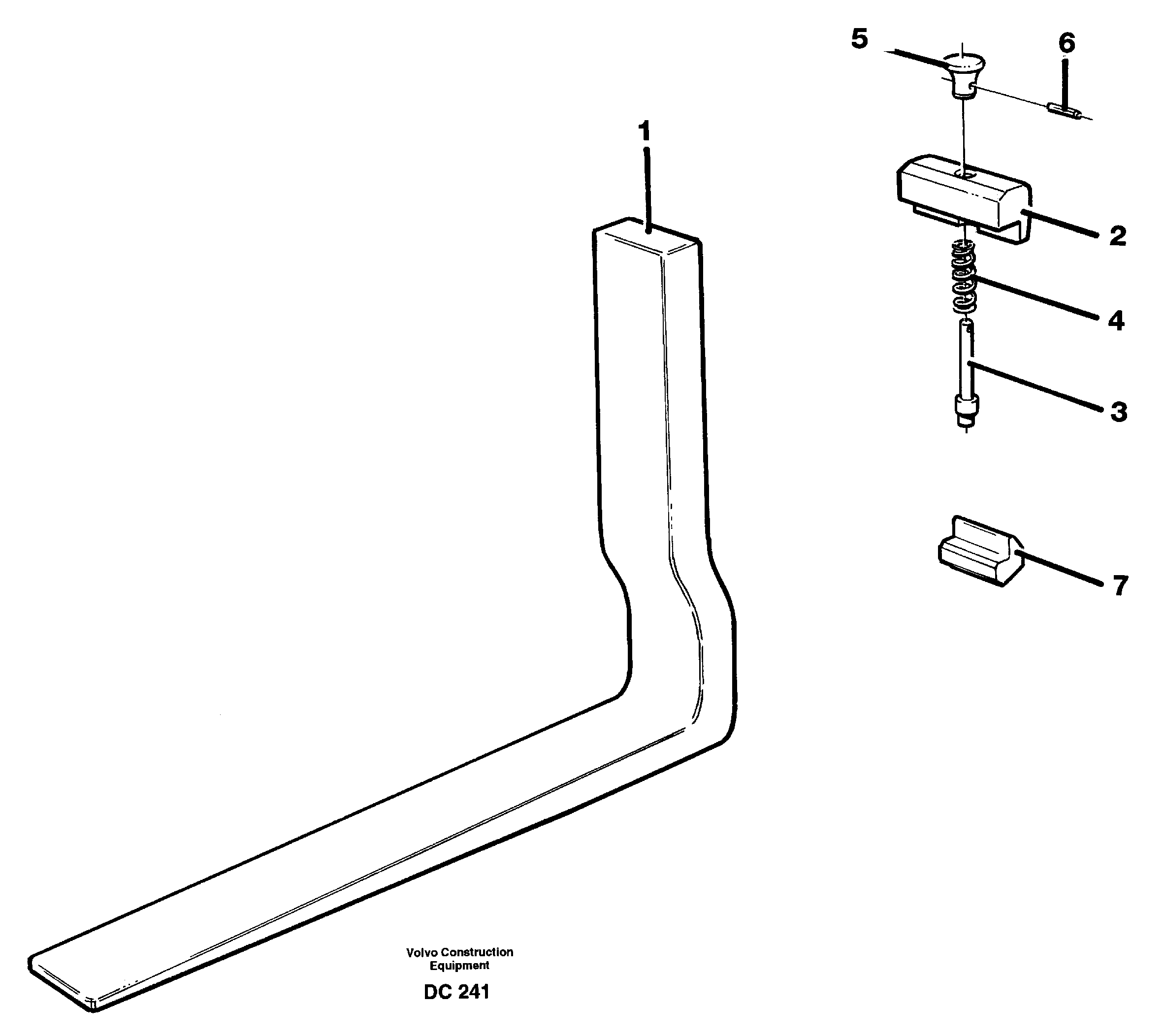 5
6
1
2
4
3
7
Volvo Construction Equipment
DC 241