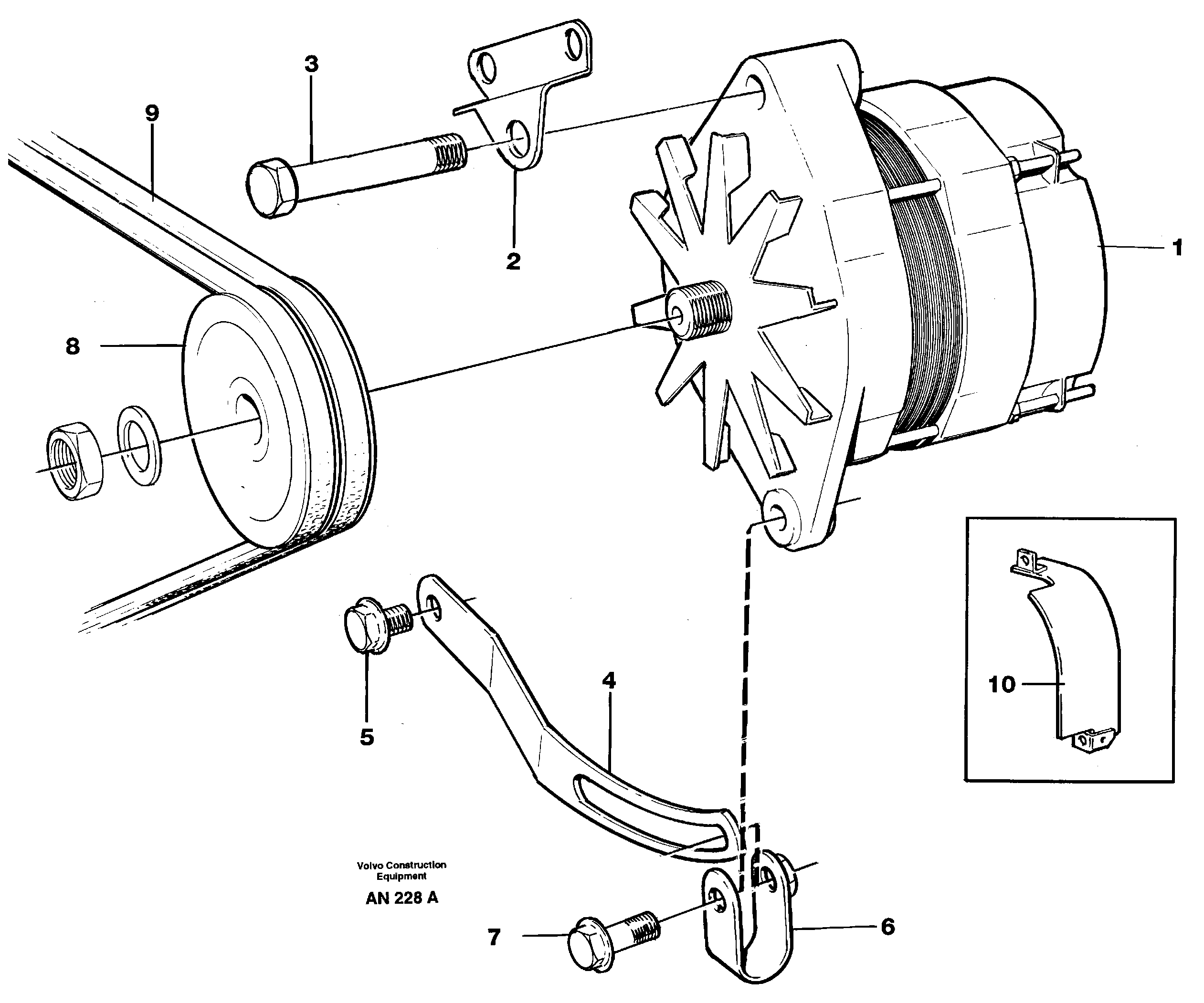 3
9
2
1
8
10
4
5
Volvo Construction Equipment
AN 228 A
7
6