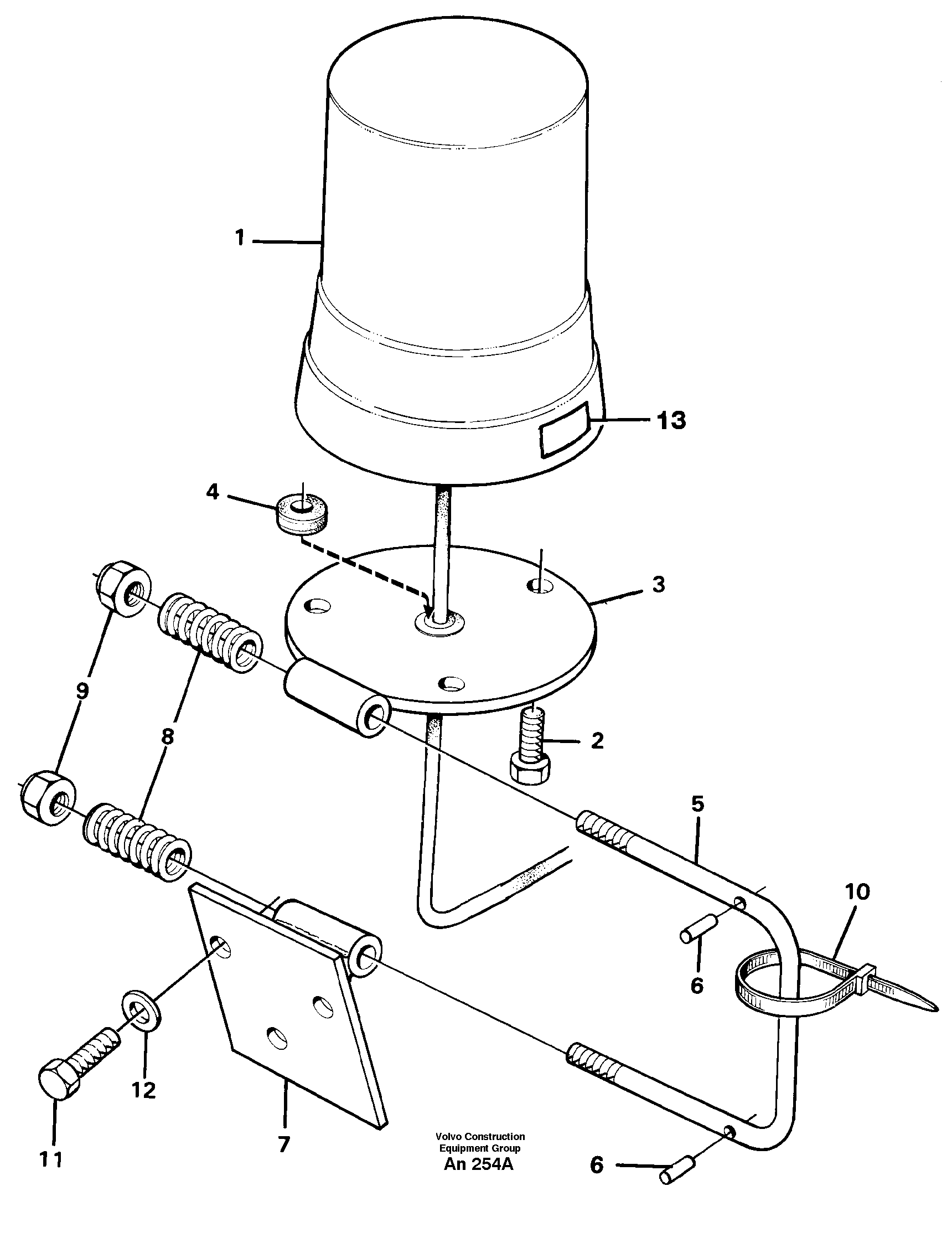 1

13

4

3

9

8

2

5

10

6

12

11

7

Volvo Construction Equipment Group
An 254A

6