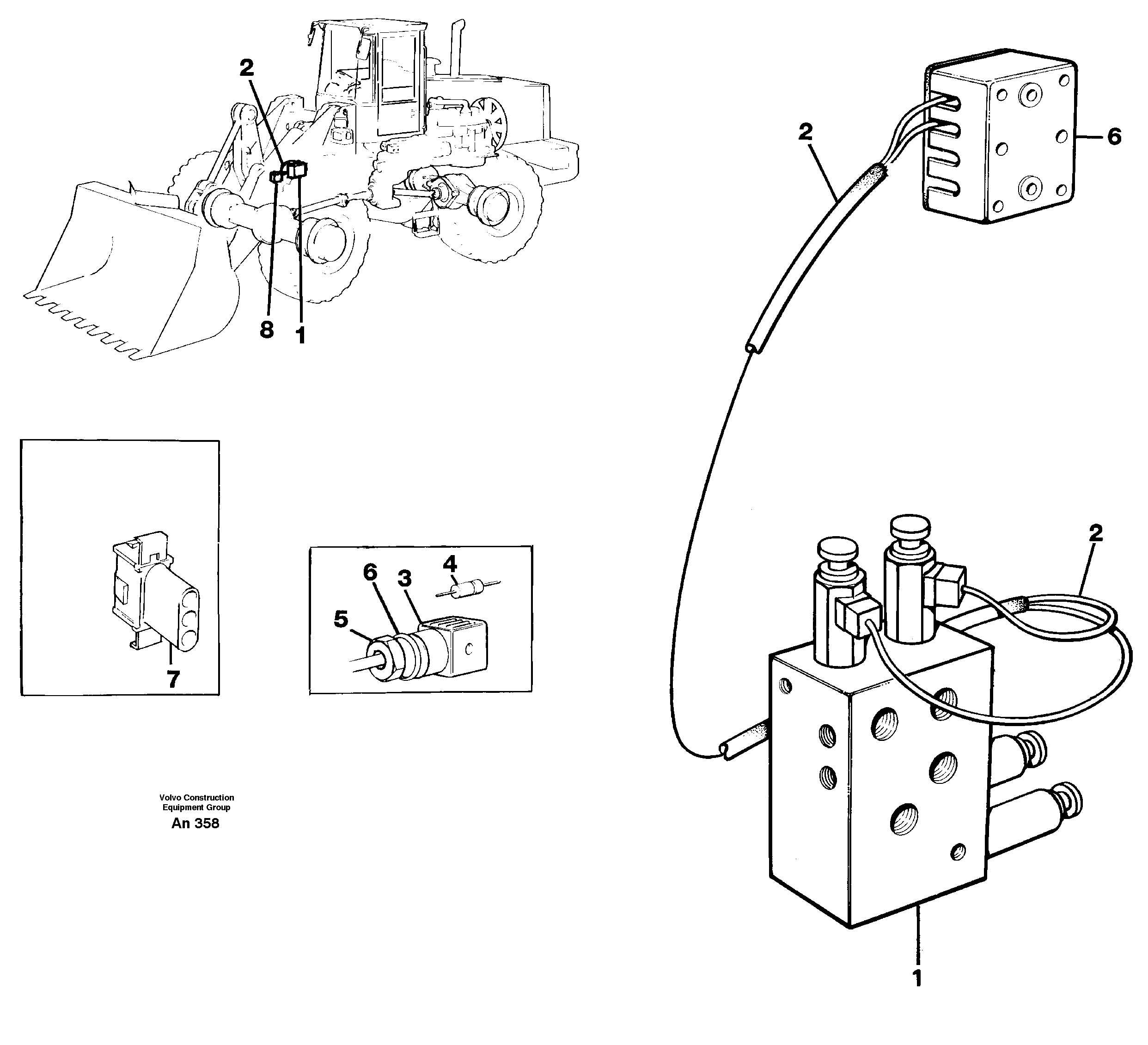 2

8 1

2

6

7

6 3 4

5

2

1

Volvo Construction
Equipment Group
An 358