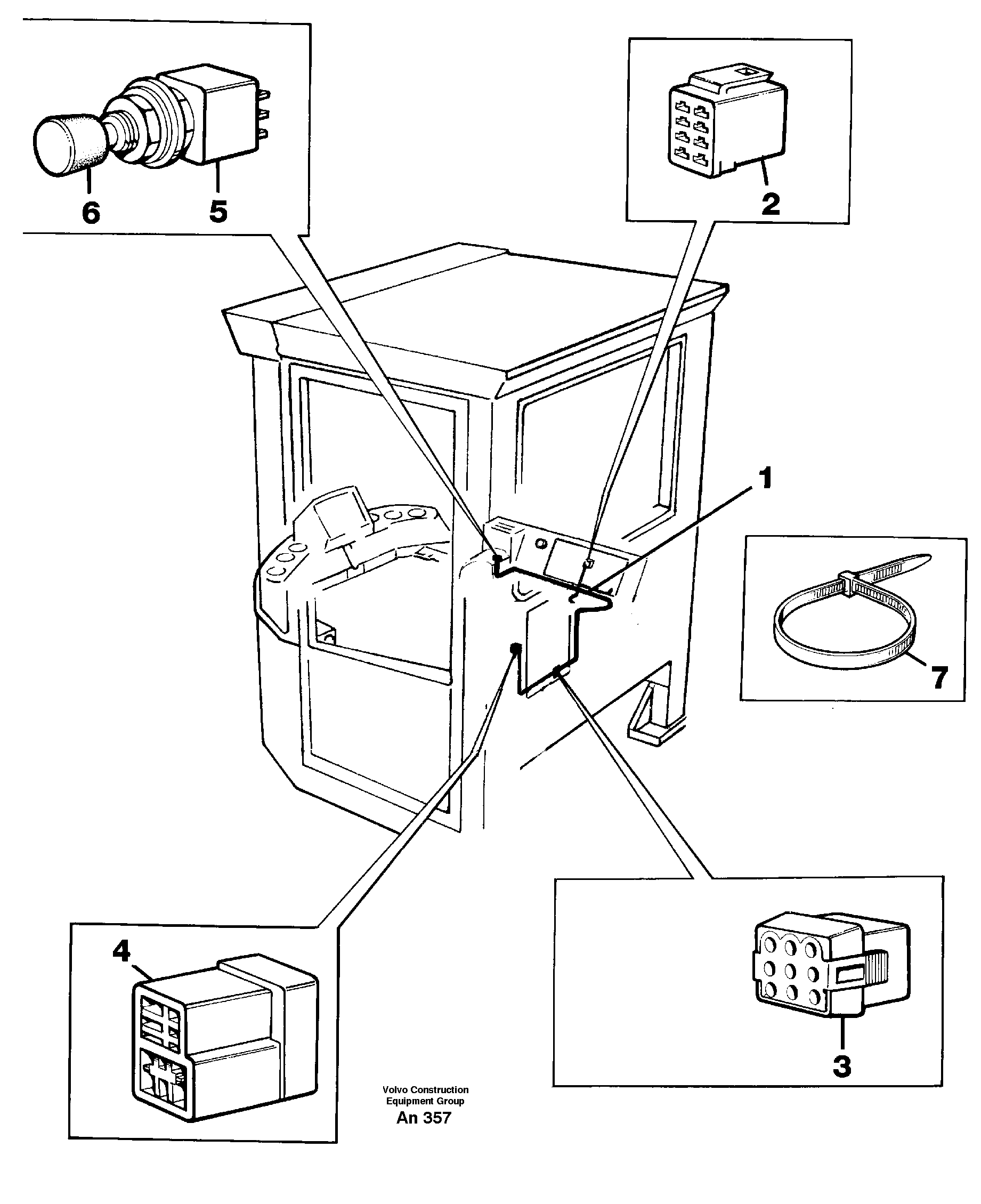 6
5
2
1
7
4
3
Volvo Construction Equipment Group
An 357