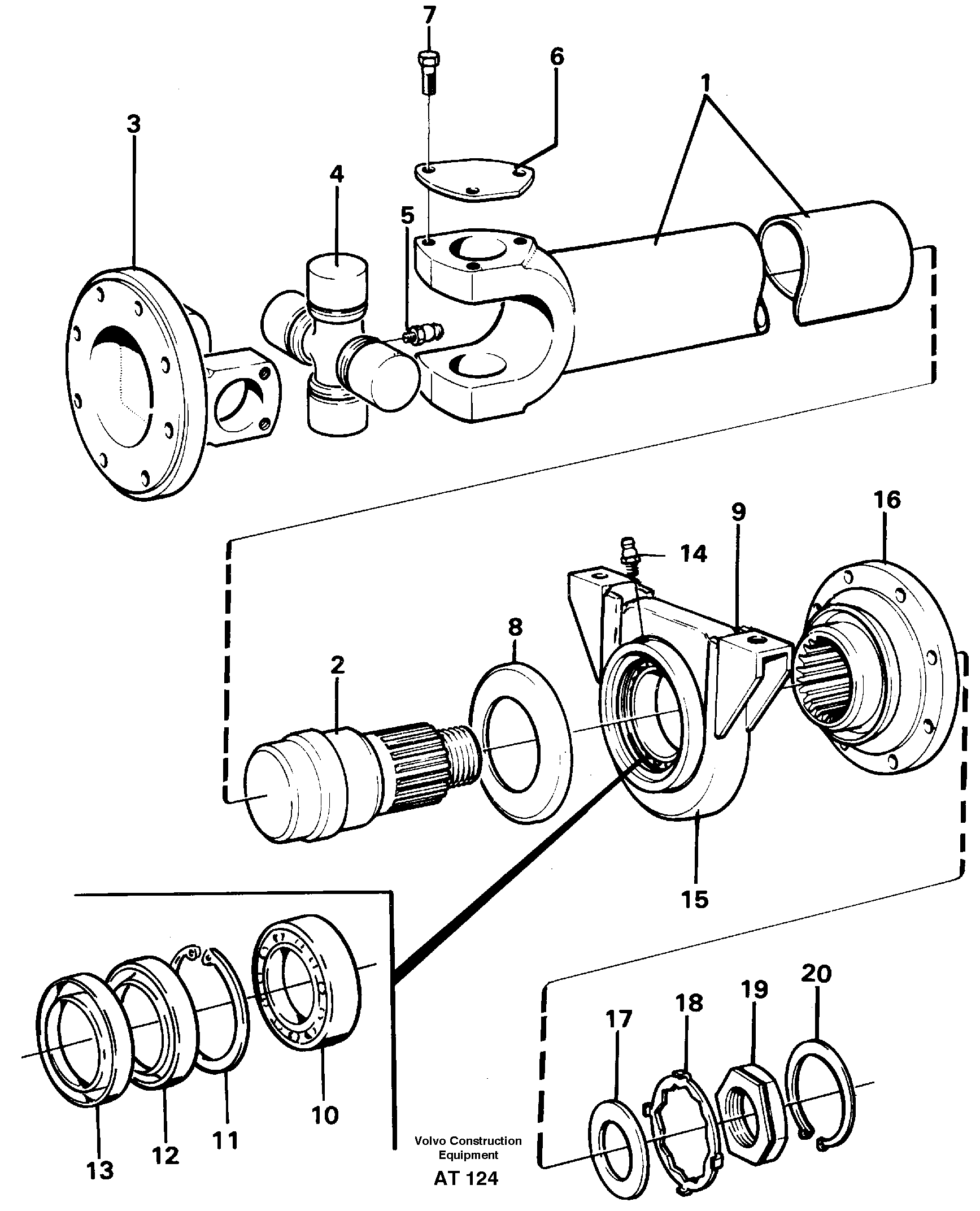 7
6
1
3
4
5
16
9
14
8
2
15
20
19
18
17
10
11
12
13
Volvo Construction Equipment
AT 124