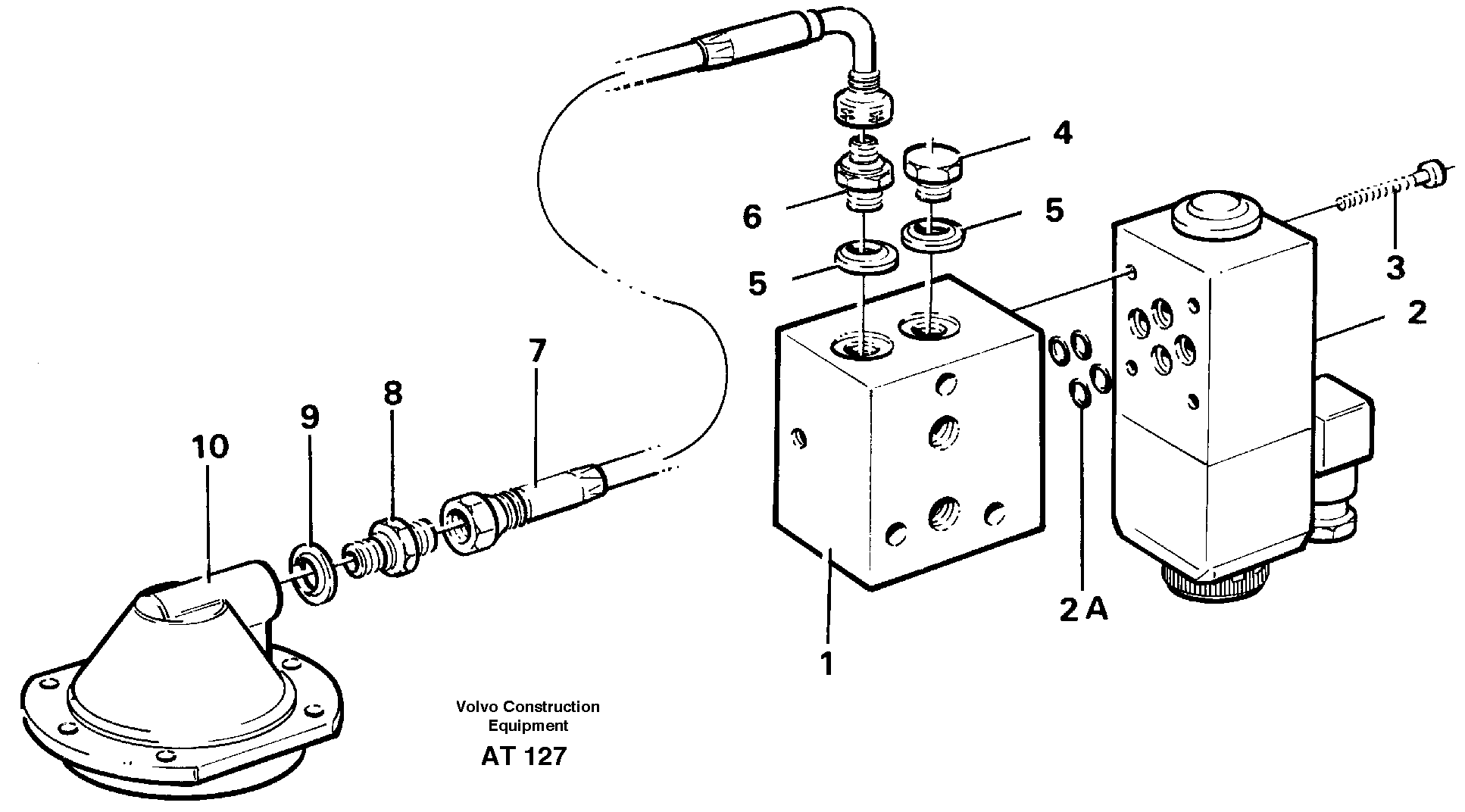 4
6
5
5
3
2
7
8
9
10
2 A
1
Volvo Construction Equipment
AT 127