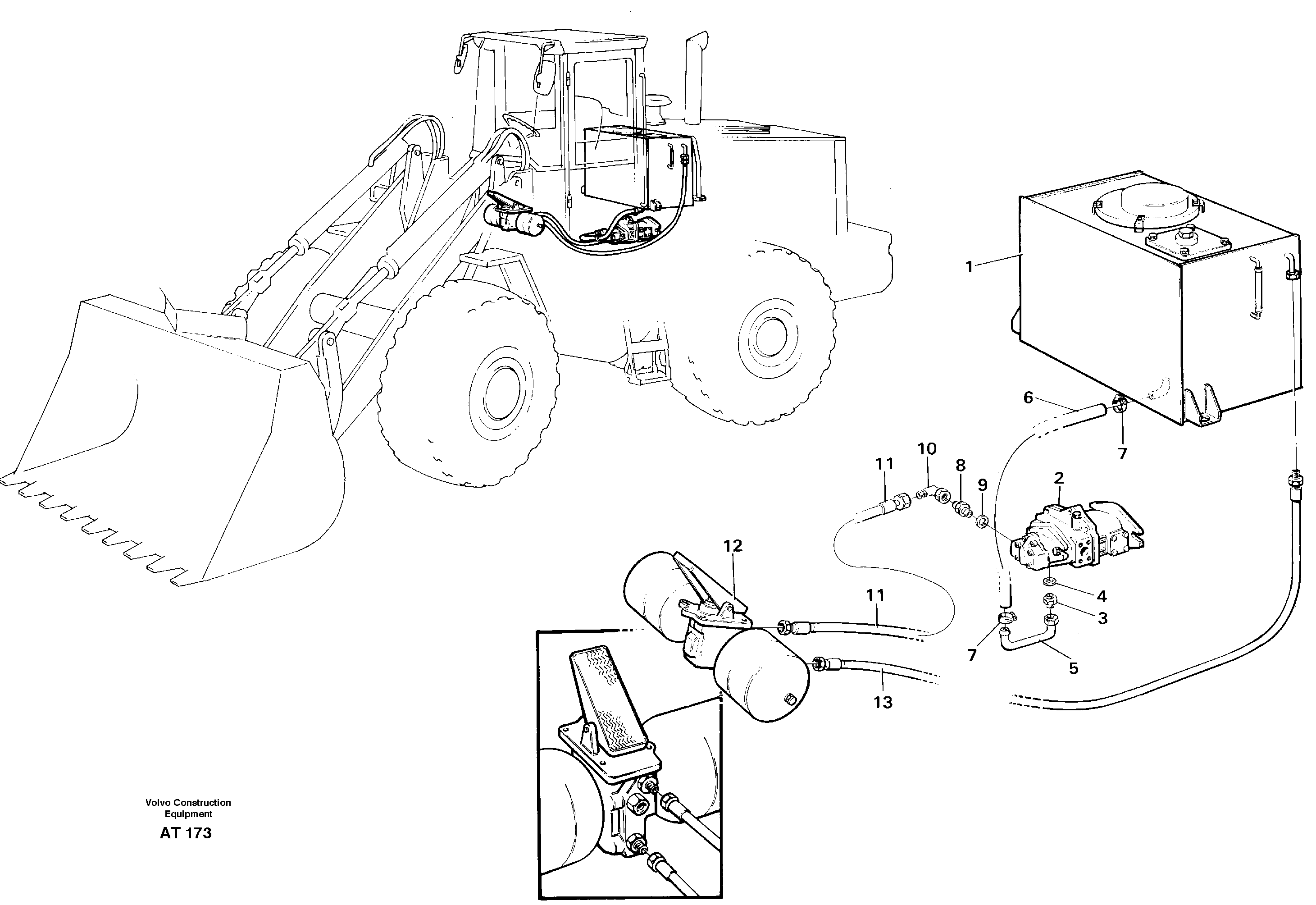 1
6
7
11
10
8
9
2
12
11
4
3
7
5
13

Volvo Construction Equipment
AT 173