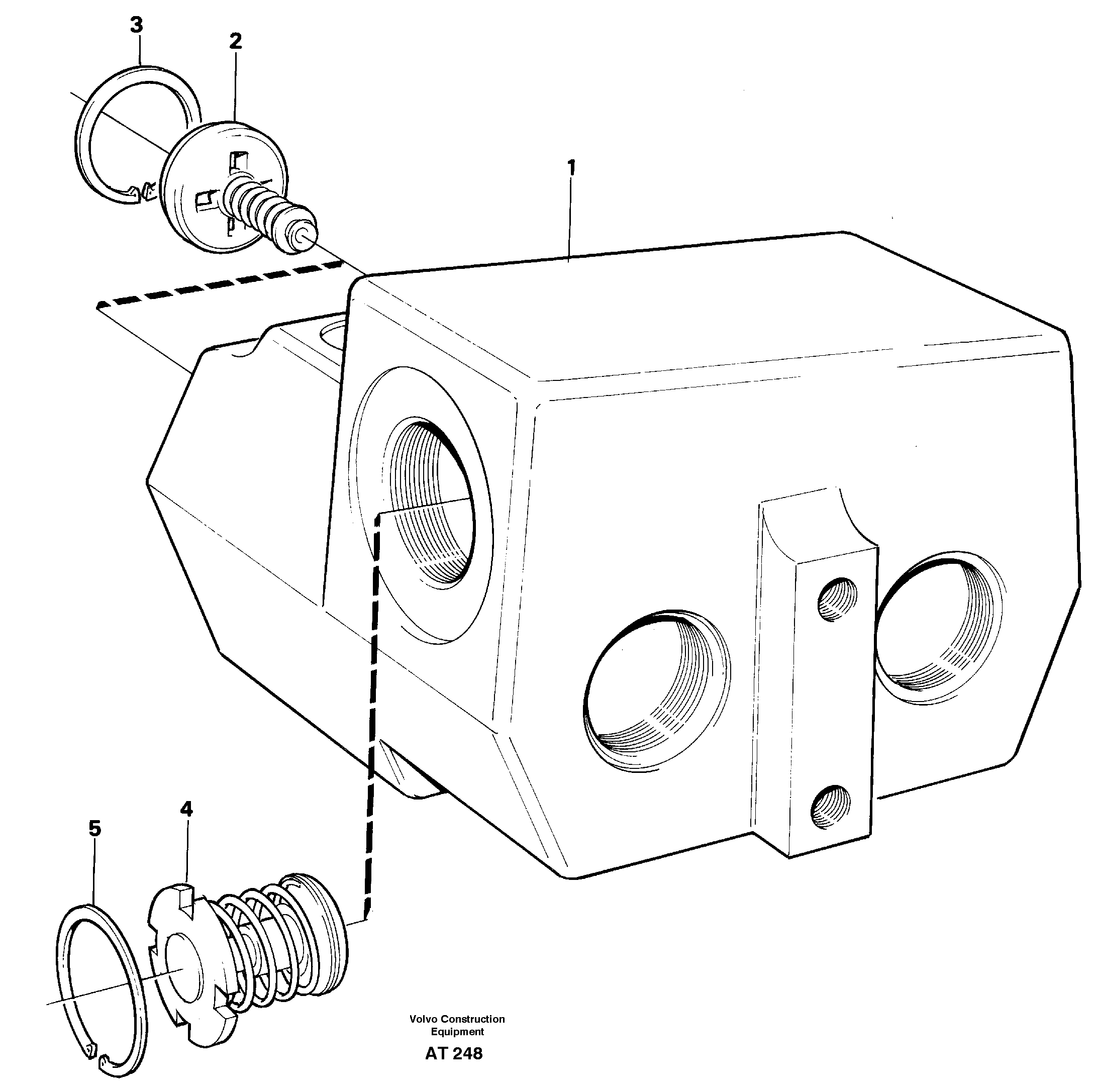 3
2
1
4
5

Volvo Construction
Equipment
AT 248