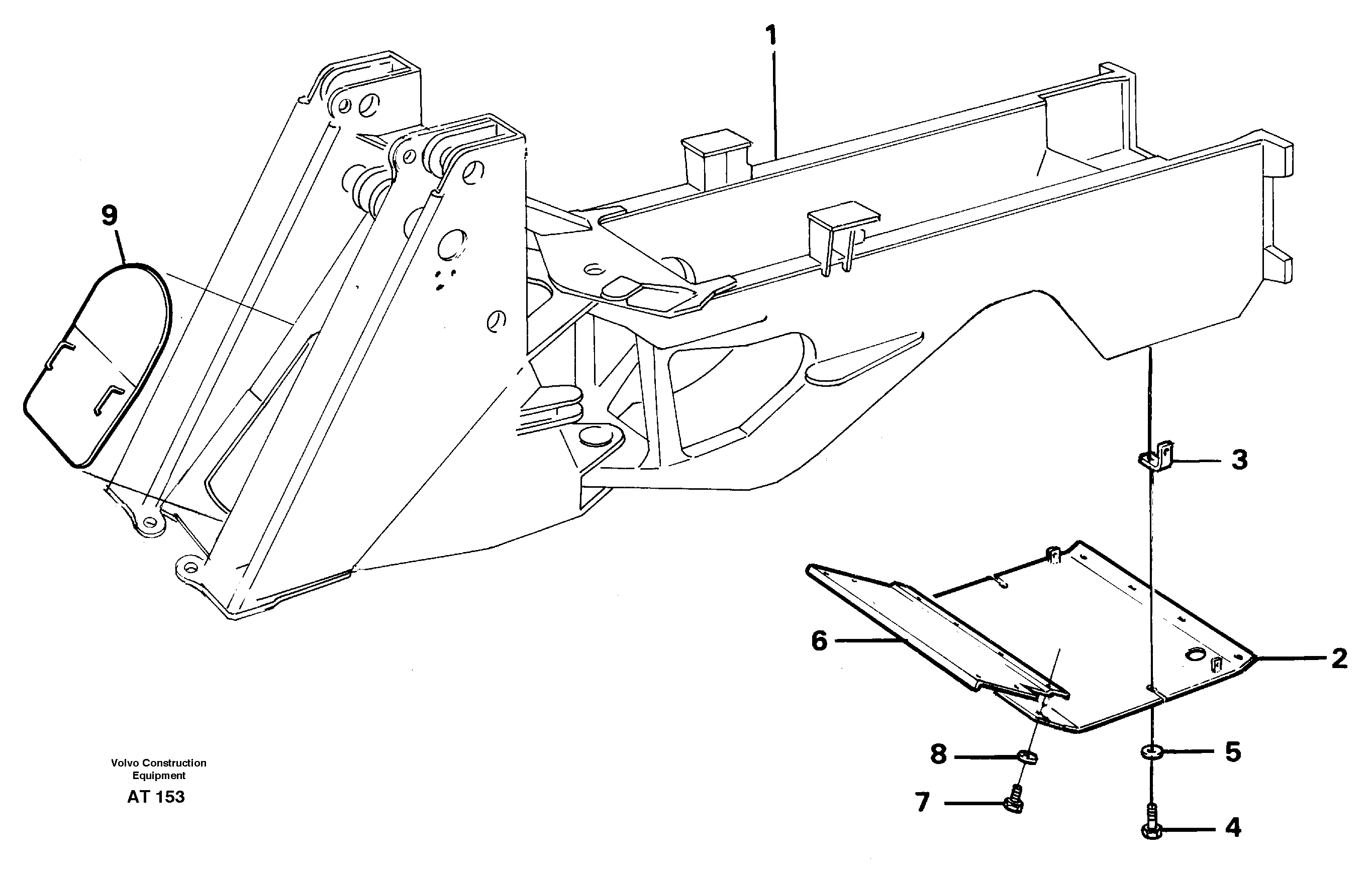 1
9
3
6
2
8
5
7
4
Volvo Construction Equipment
AT 153