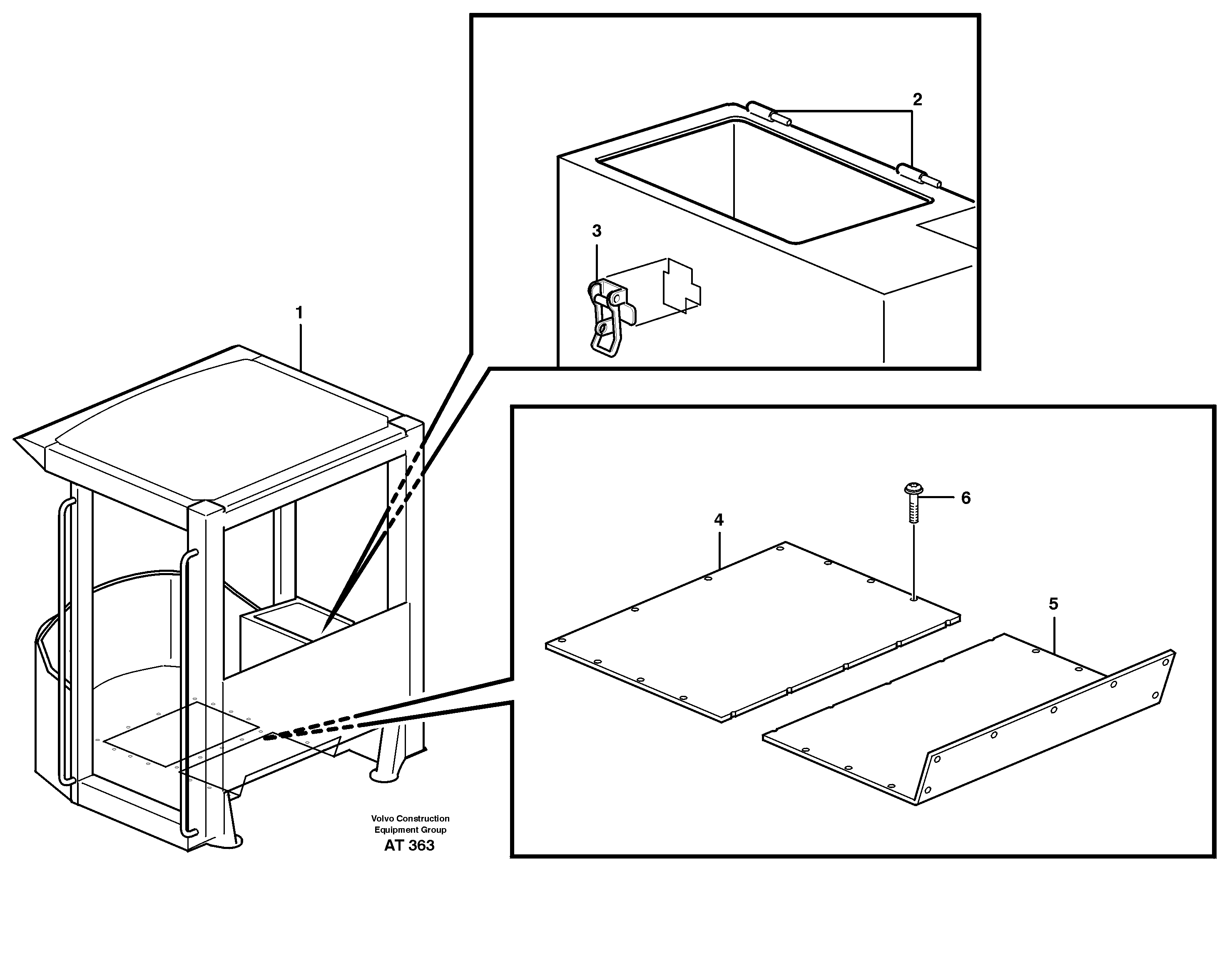 2

3

1

6

4

5

Volvo Construction Equipment Group
AT 363