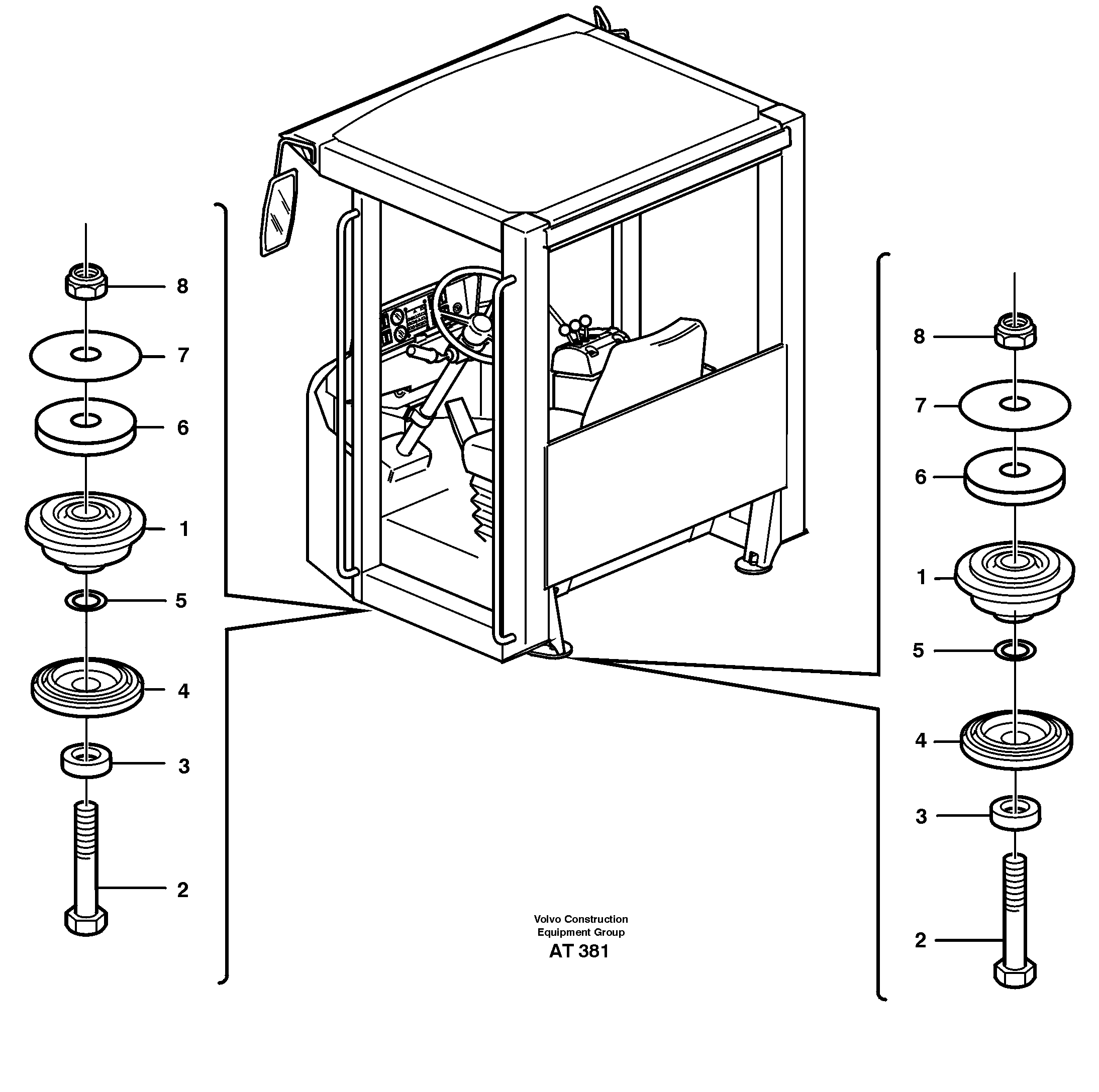 8
7
6
1
5
4
3
2

8
7
6
1
5
4
3
2

Volvo Construction
Equipment Group
AT 381