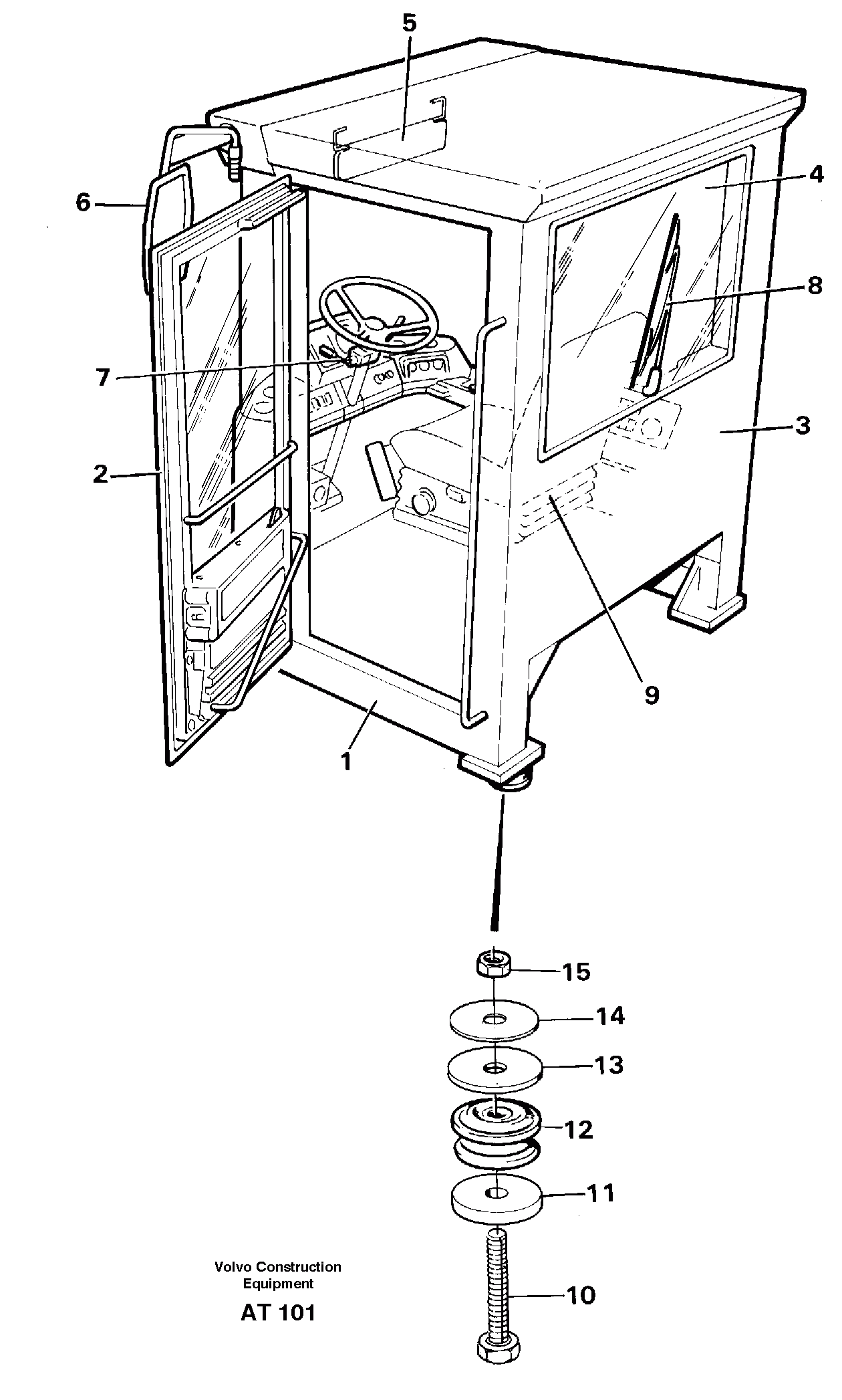 5
6
4
8
7
3
2
9
1
15
14
13
12
11
10
Volvo Construction Equipment
AT 101