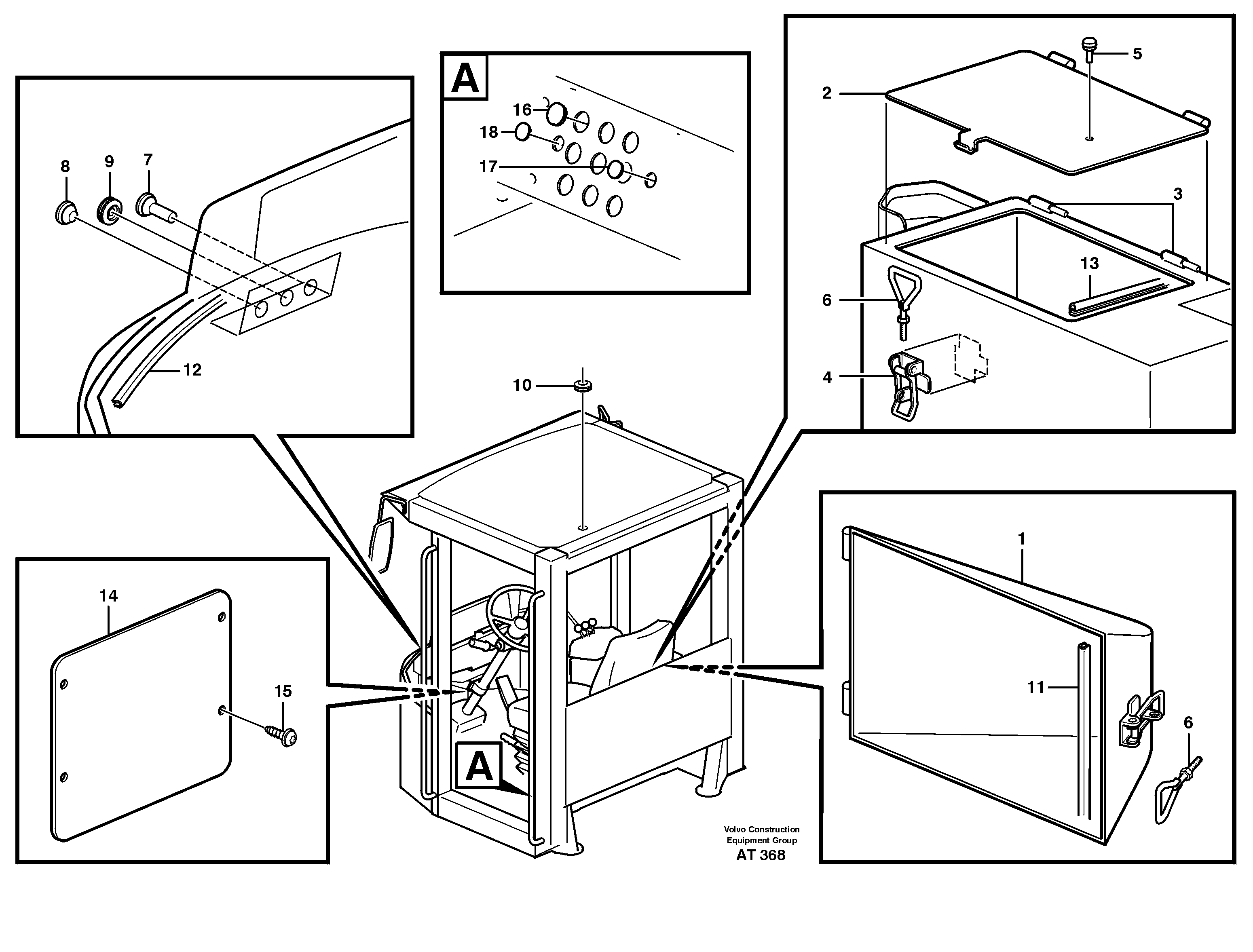 8
9
7
12

A
16
18
17

5
2
3
13
6
4

10

14
15

A

1
11
6

Volvo Construction Equipment Group
AT 368