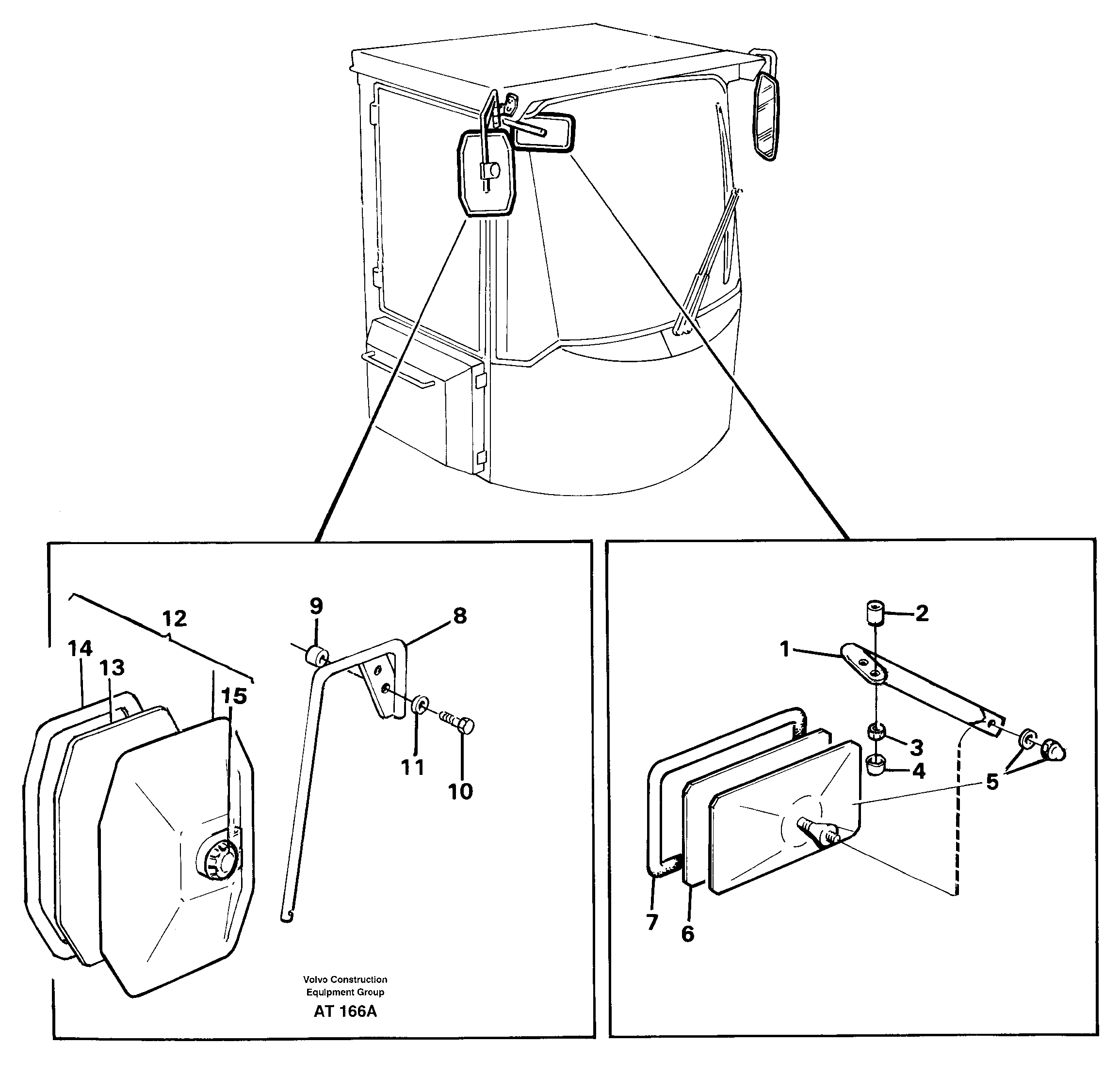 12
14
13
15
9
8
11
10
Volvo Construction Equipment Group
AT 166A
2
1
3
4
5
7
6