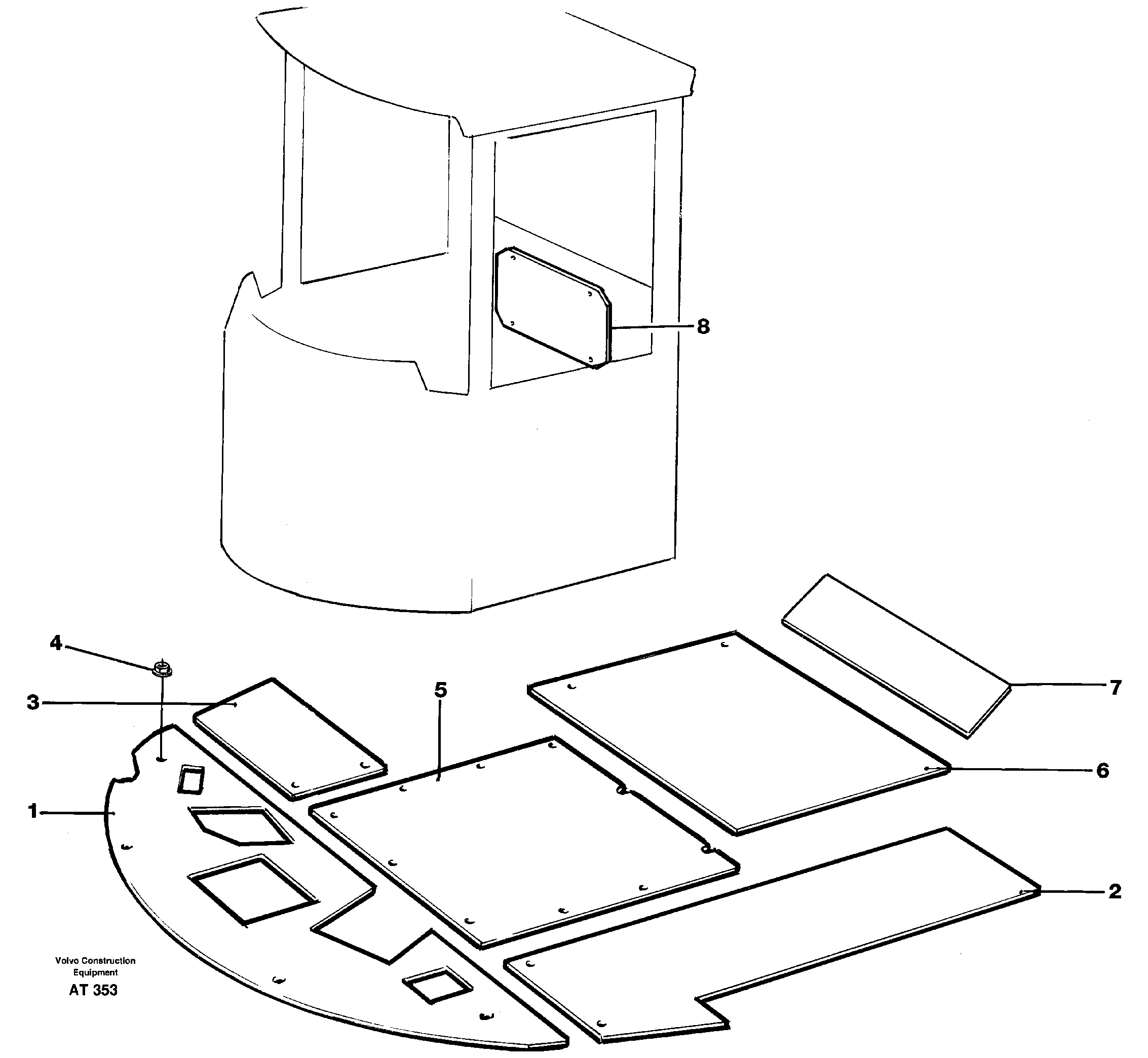 8

4
3
5
7
6
1
2

Volvo Construction Equipment
AT 353