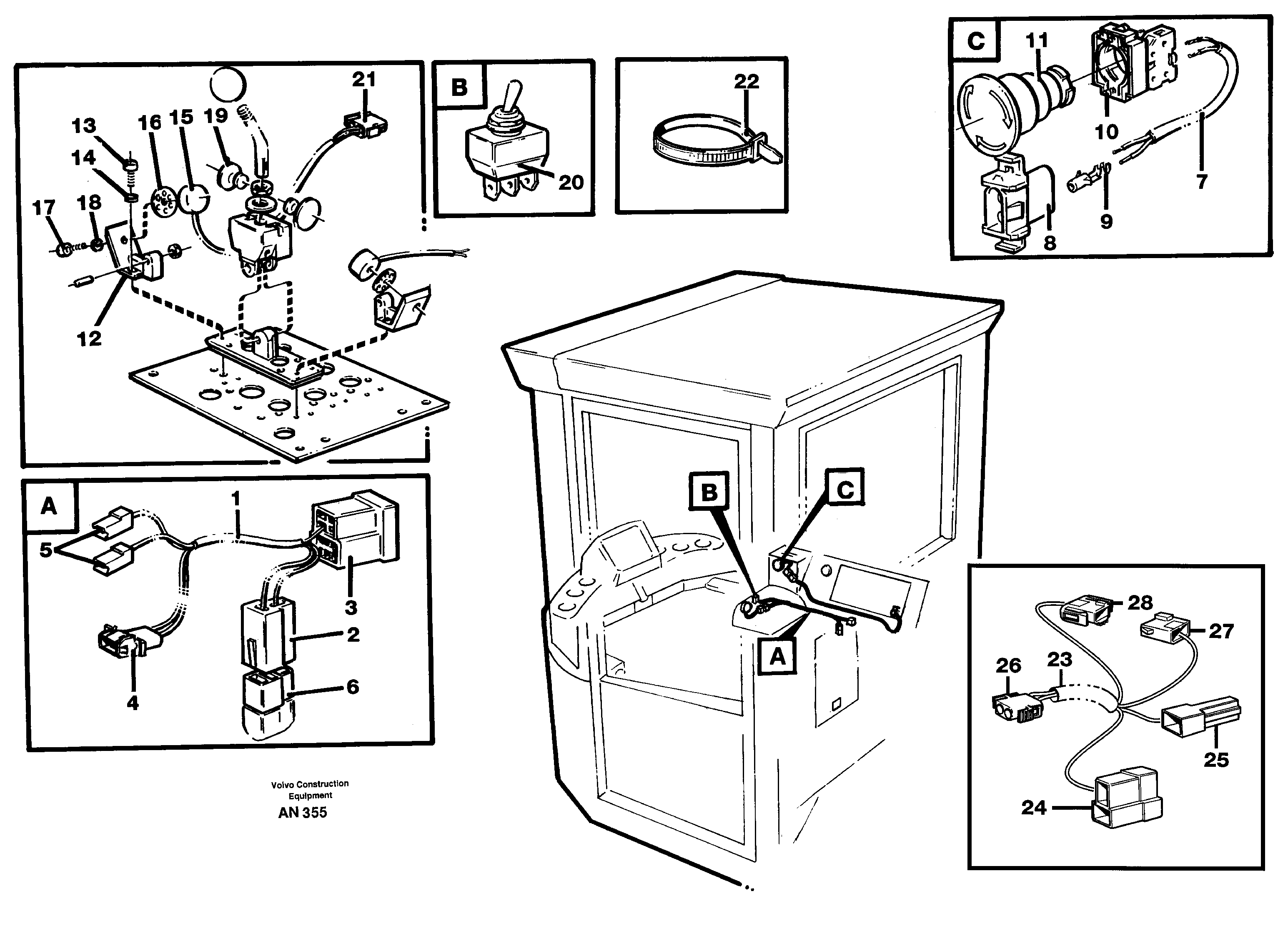 21
13
16
15
19
14
17
18
12

B
20

22

C
11
10
7
9
8

A
1
5
3
2
4
6

B
C
A

28
27
26
23
25
24

Volvo Construction Equipment
AN 355