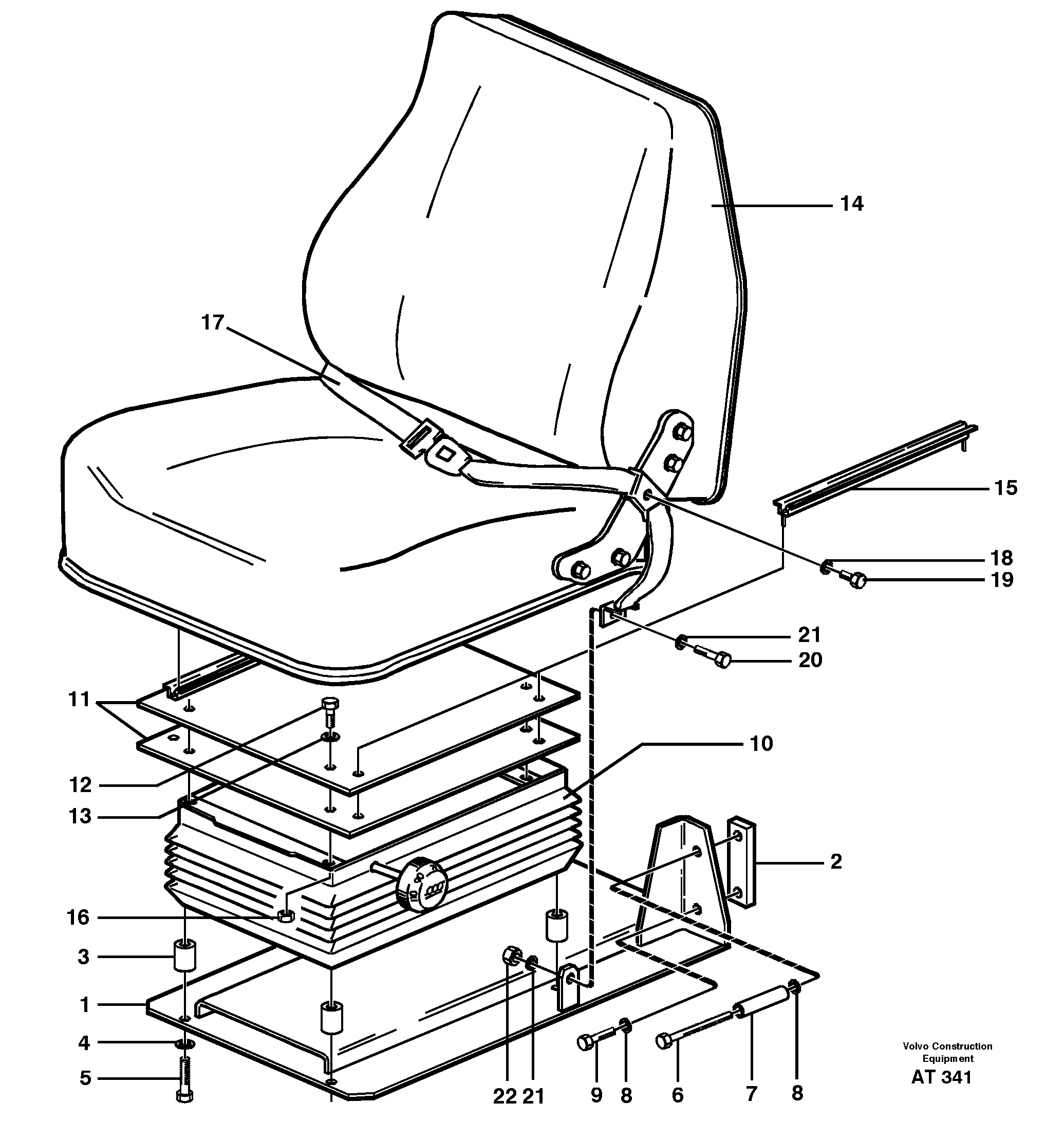 14
17
15
18
19
21
20
11
10
12
13
2
16
3
1
4
5
22 21
9
8
6
7
8
Volvo Construction Equipment
AT 341