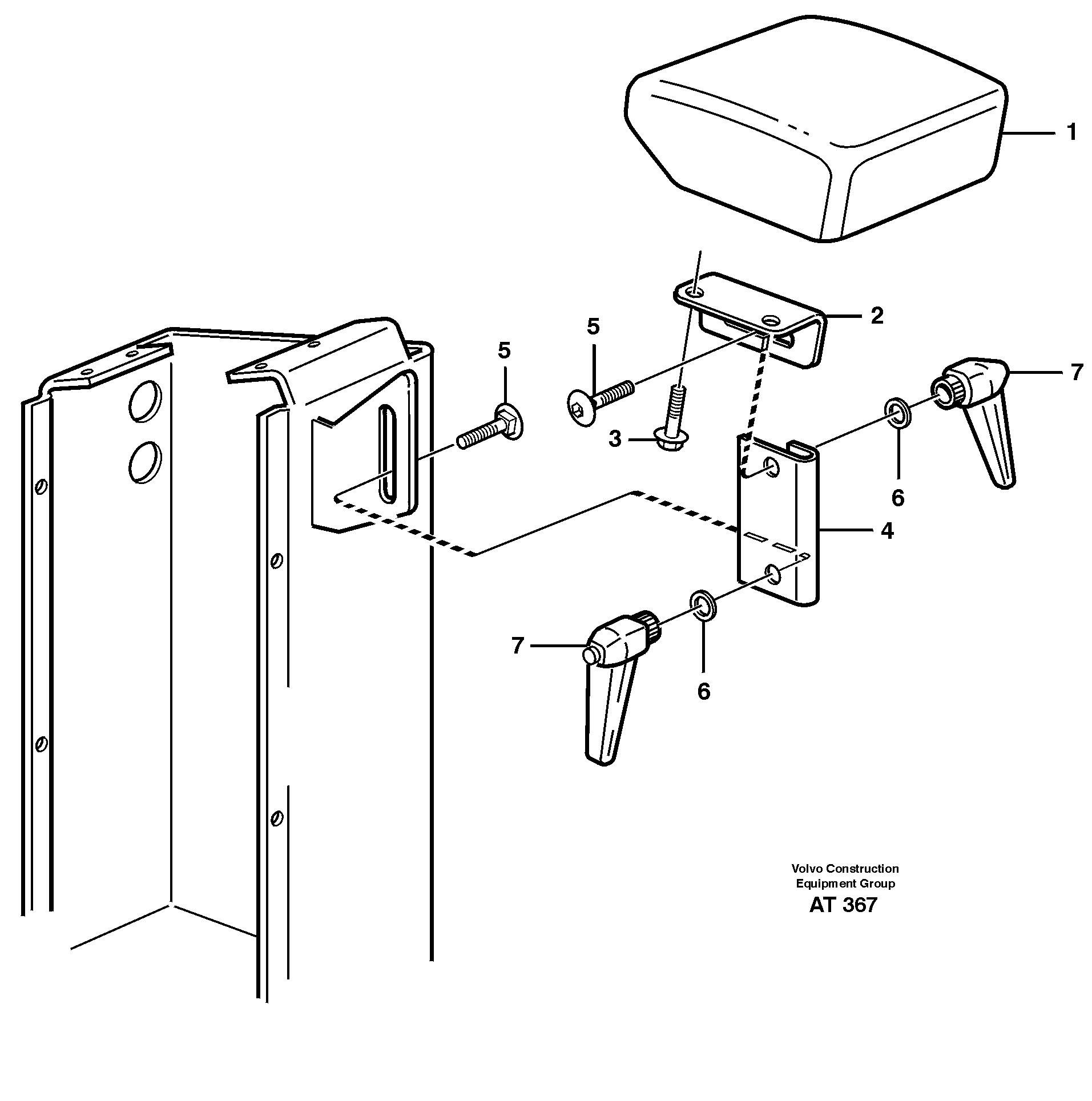 1

2

5

5

7

3

6

4

7

6

Volvo Construction
Equipment Group
AT 367