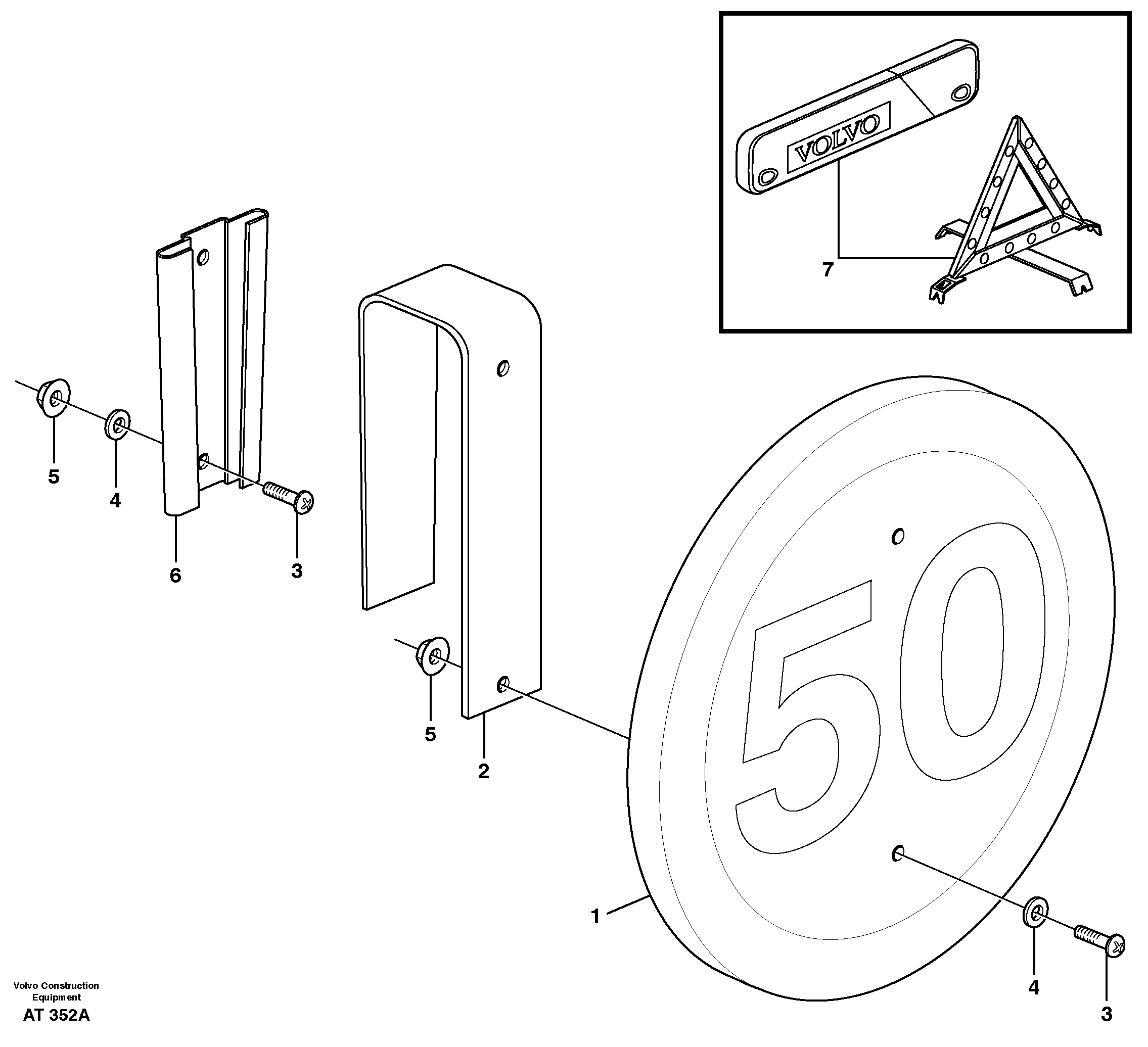 VOLVO

7

5

4

6

3

5

2

50

1

4

3

Volvo Construction Equipment

AT 352A