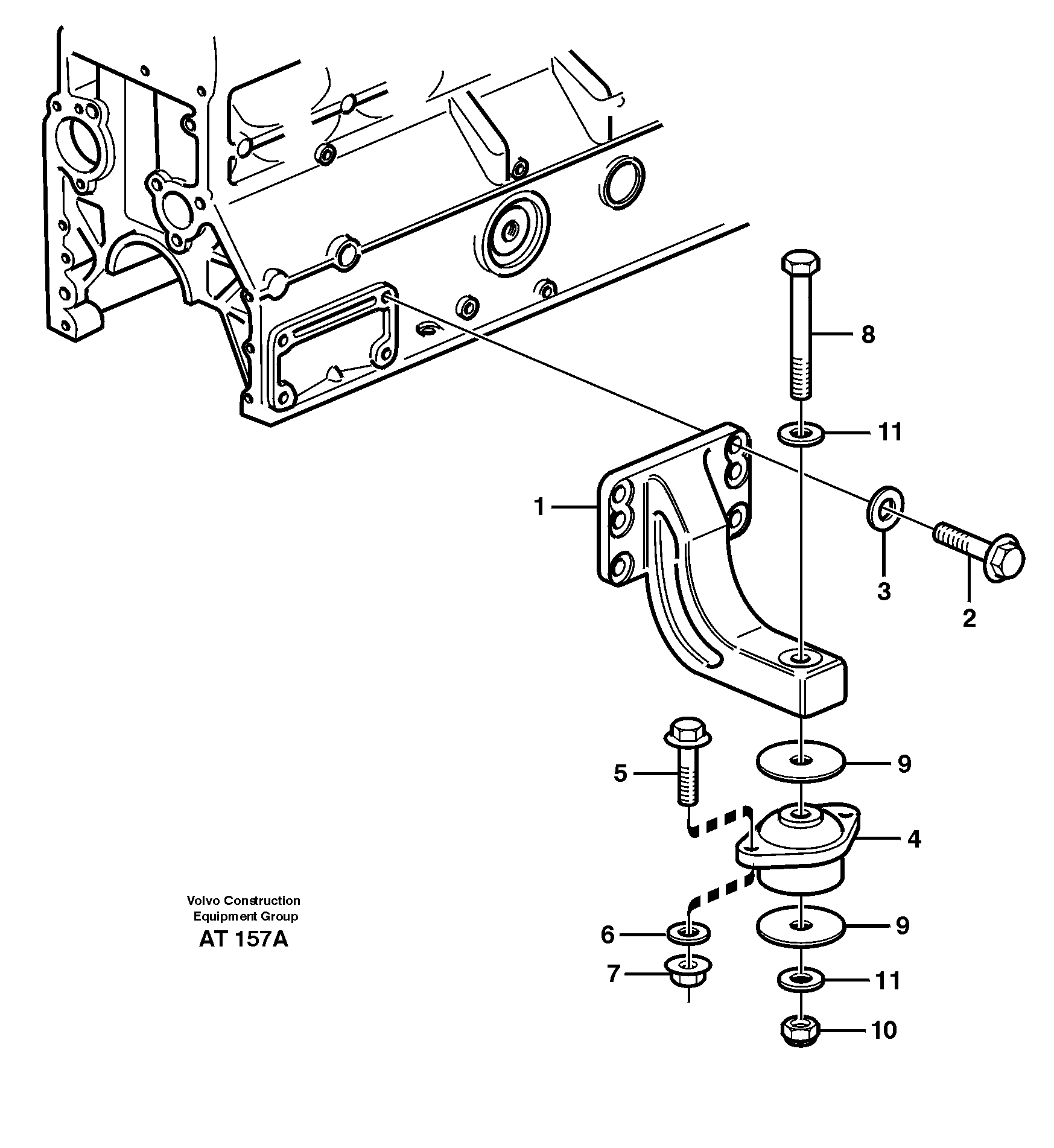 8

11

1

3

2

5

9

4

Volvo Construction Equipment Group

AT 157A

6

9

7

11

10