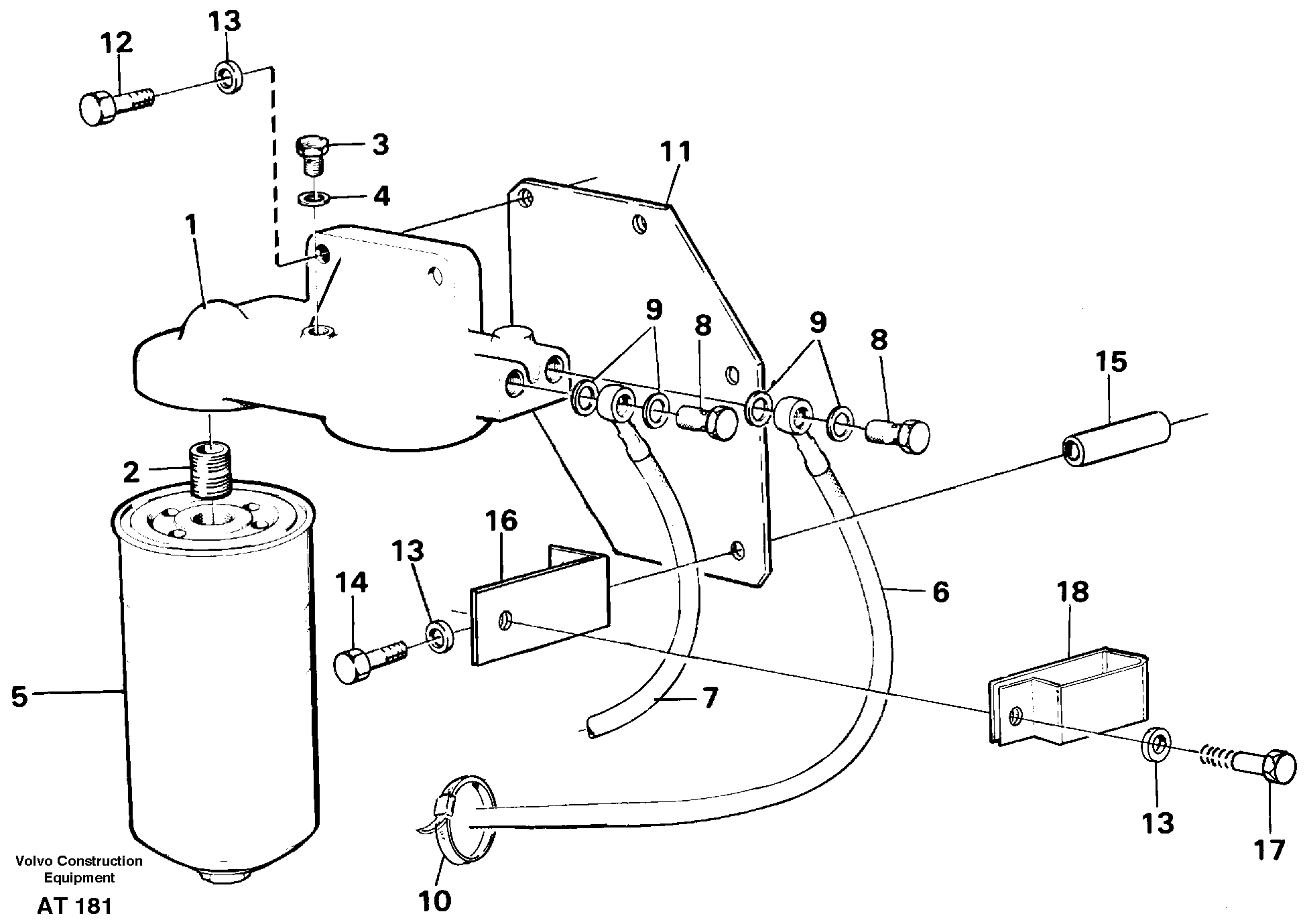 12
13
3
4
11
1
9
8
9
8
15
2
16
13
14
6
18
5
7
13
17
10
Volvo Construction Equipment
AT 181