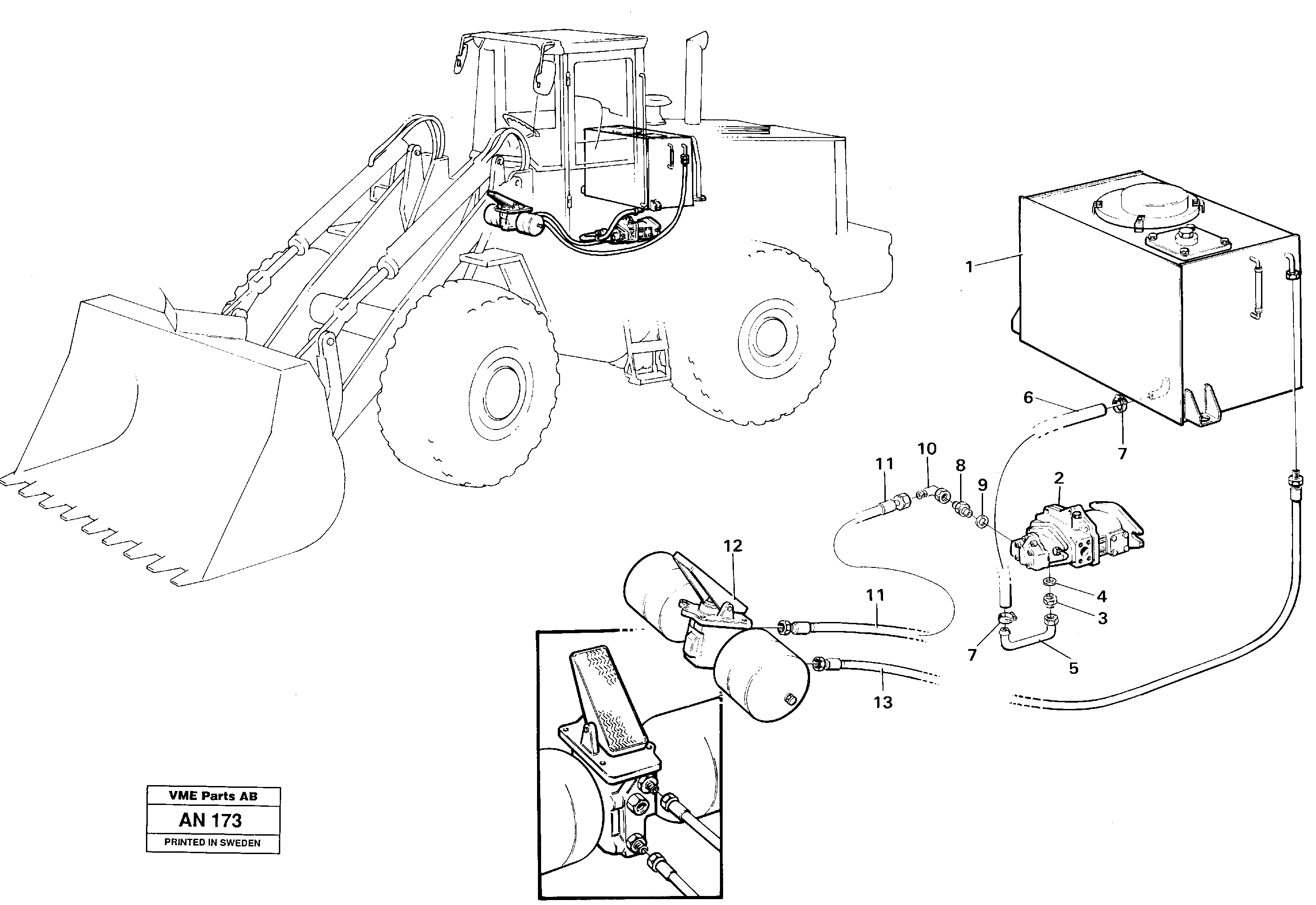 1
6
7
11
10
8
9
2
12
11
4
3
7
5
13

VME Parts AB
AN 173
PRINTED IN SWEDEN