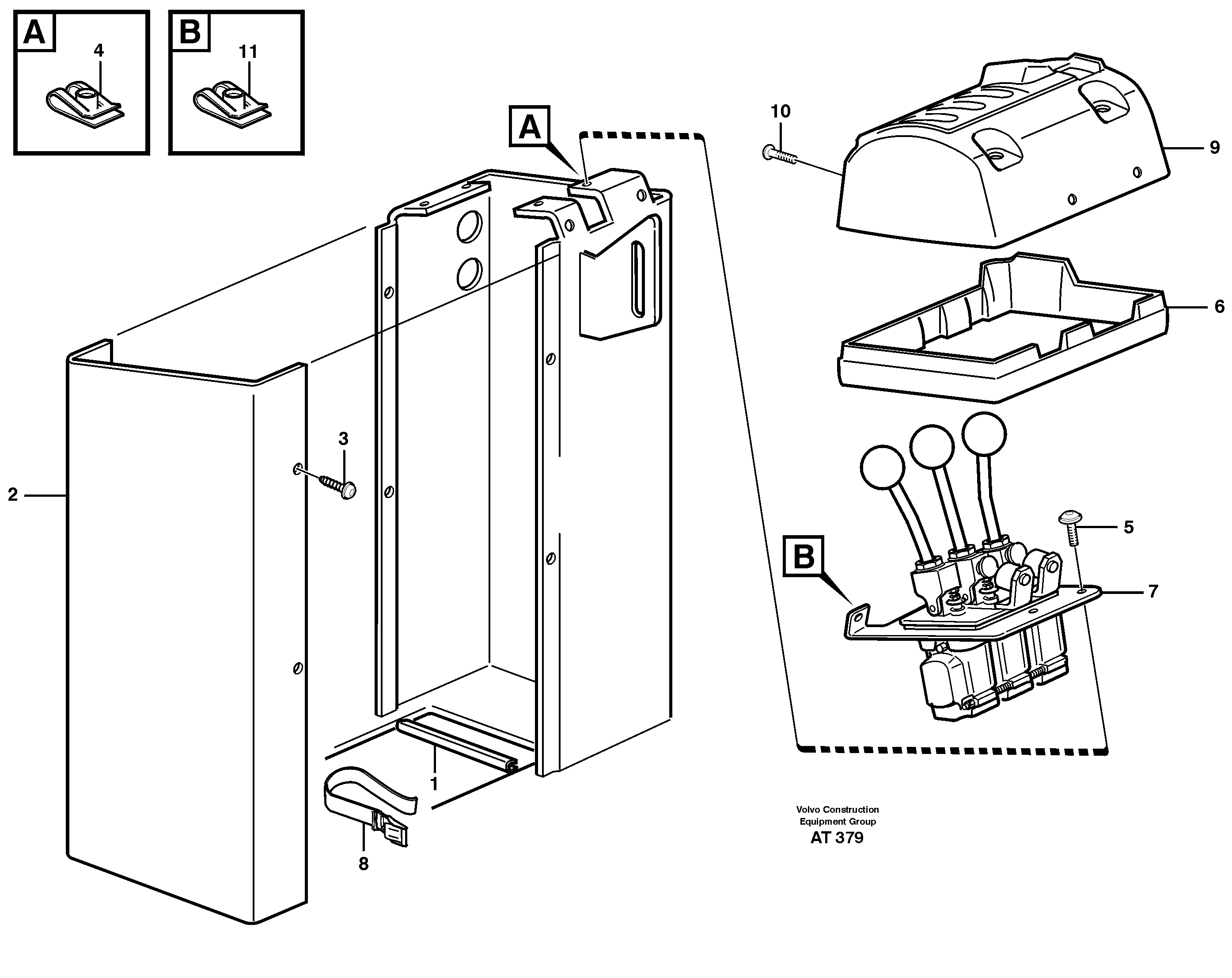 A
4

B
11

A

10

9

6

3

2

5

B

7

1

8

Volvo Construction Equipment Group
AT 379