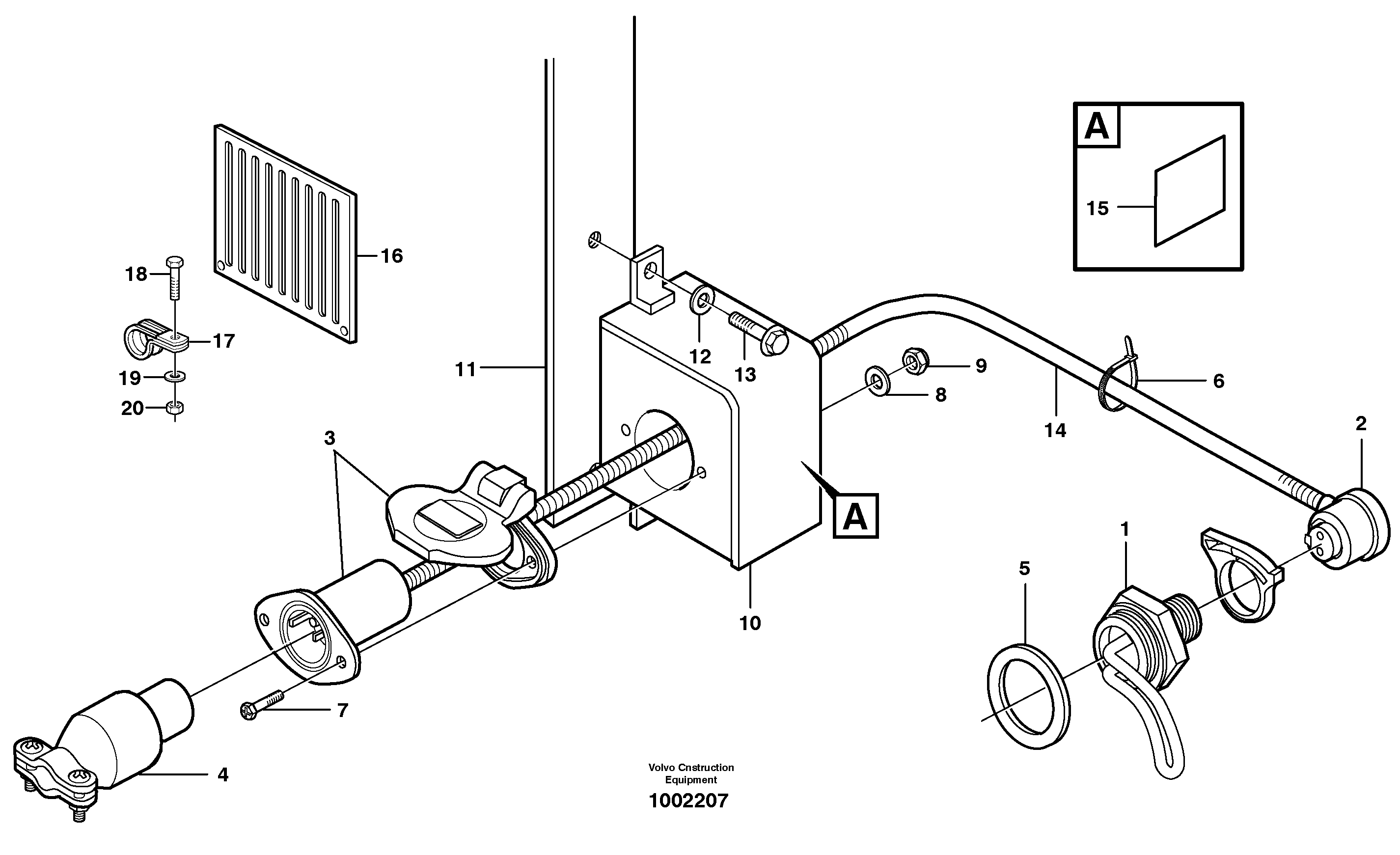 A

15

16

18

17

19

20

11

12

13

9

8

6

14

2

3

A

1

5

10

7

4

Volvo Cnstruction Equipment

1002207