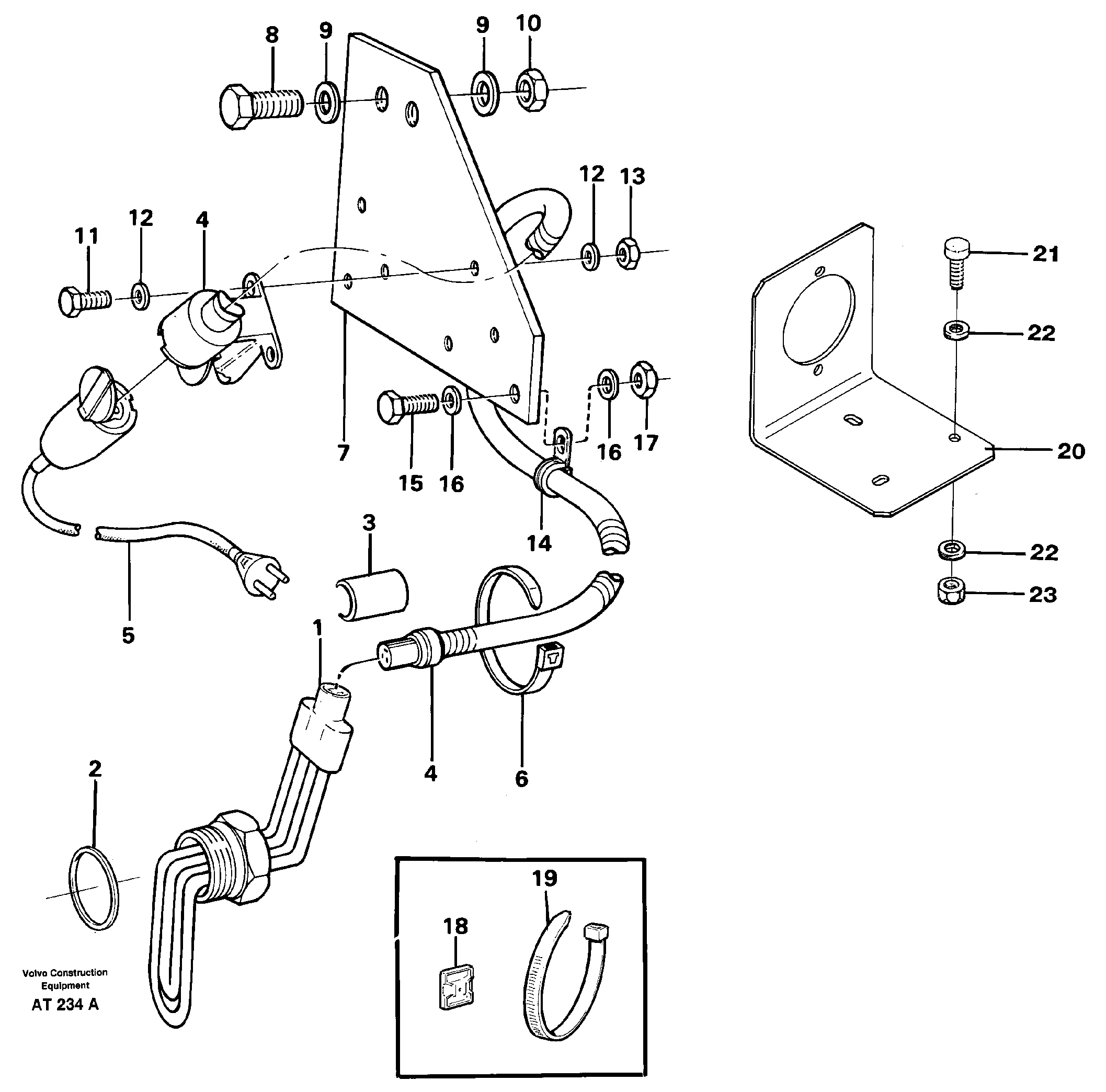 8
9
9
10
12
13
11
12
4
21
22
7
15
16
16
17
20
14
3
22
23
5
1
4
6
2
19
18
Volvo Construction Equipment
AT 234 A