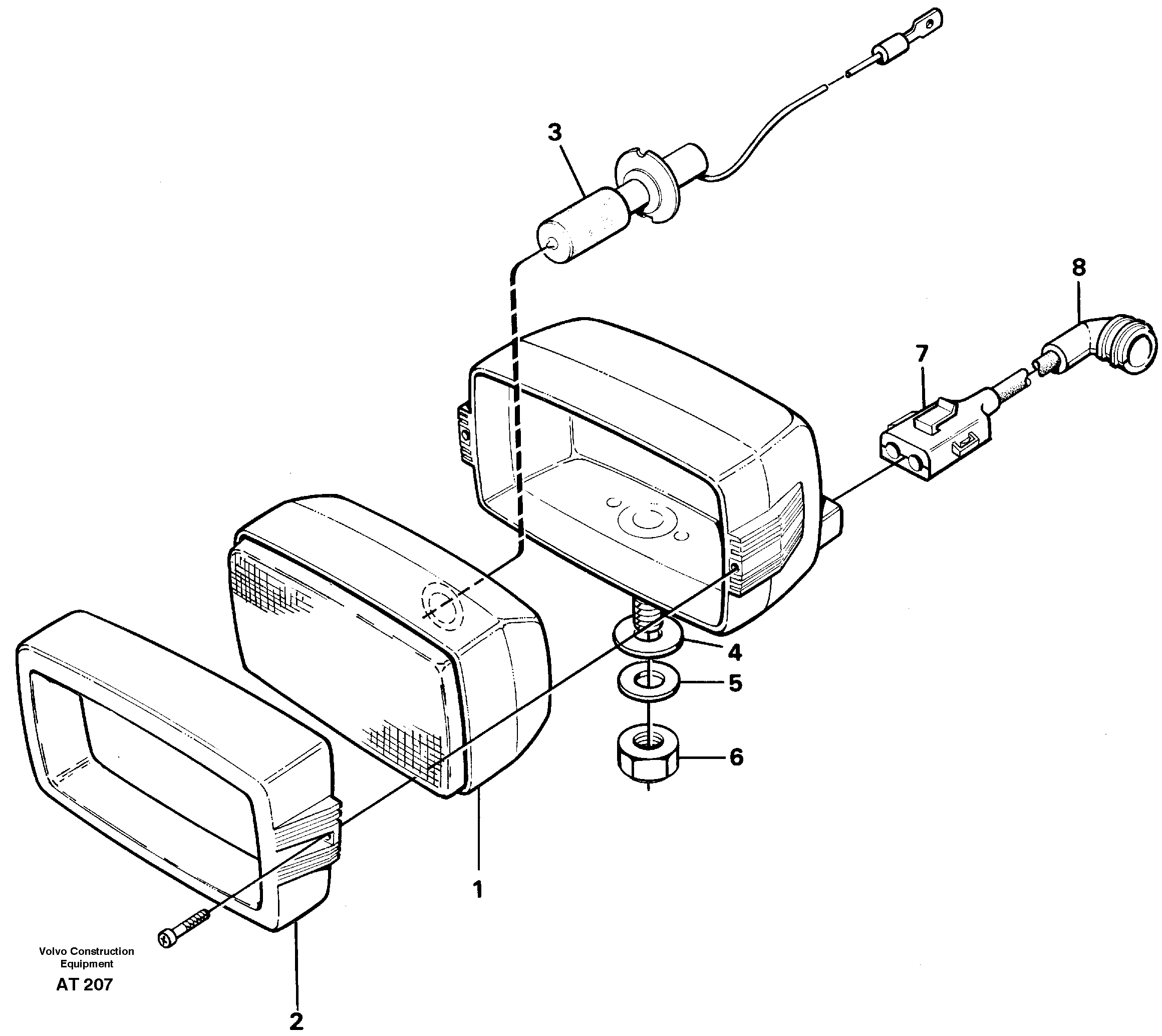 3

8

7

4

5

6

1

Volvo Construction Equipment

AT 207

2