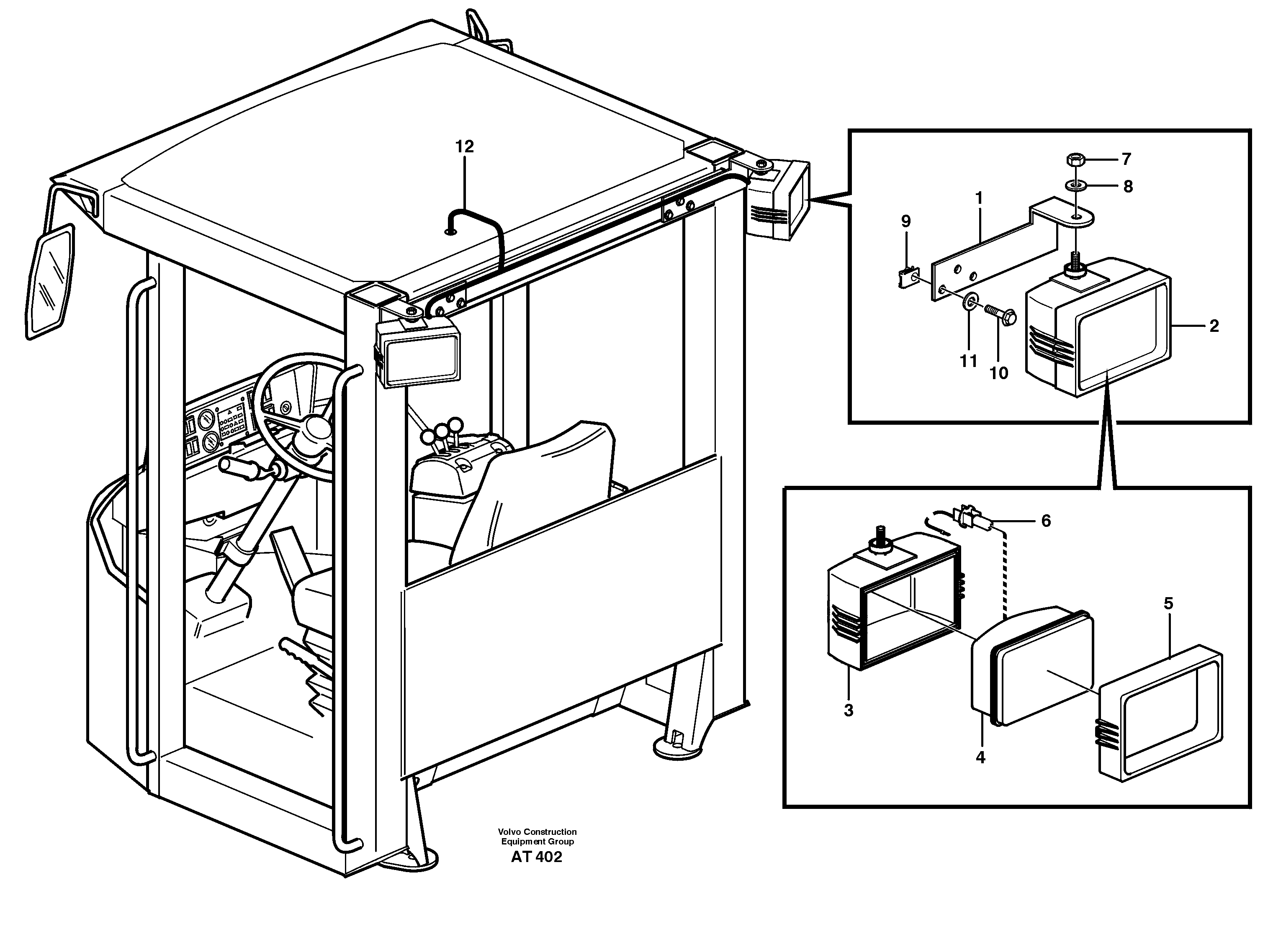 12

7
8
1
9
2
11
10

6
5
3
4

Volvo Construction
Equipment Group
AT 402