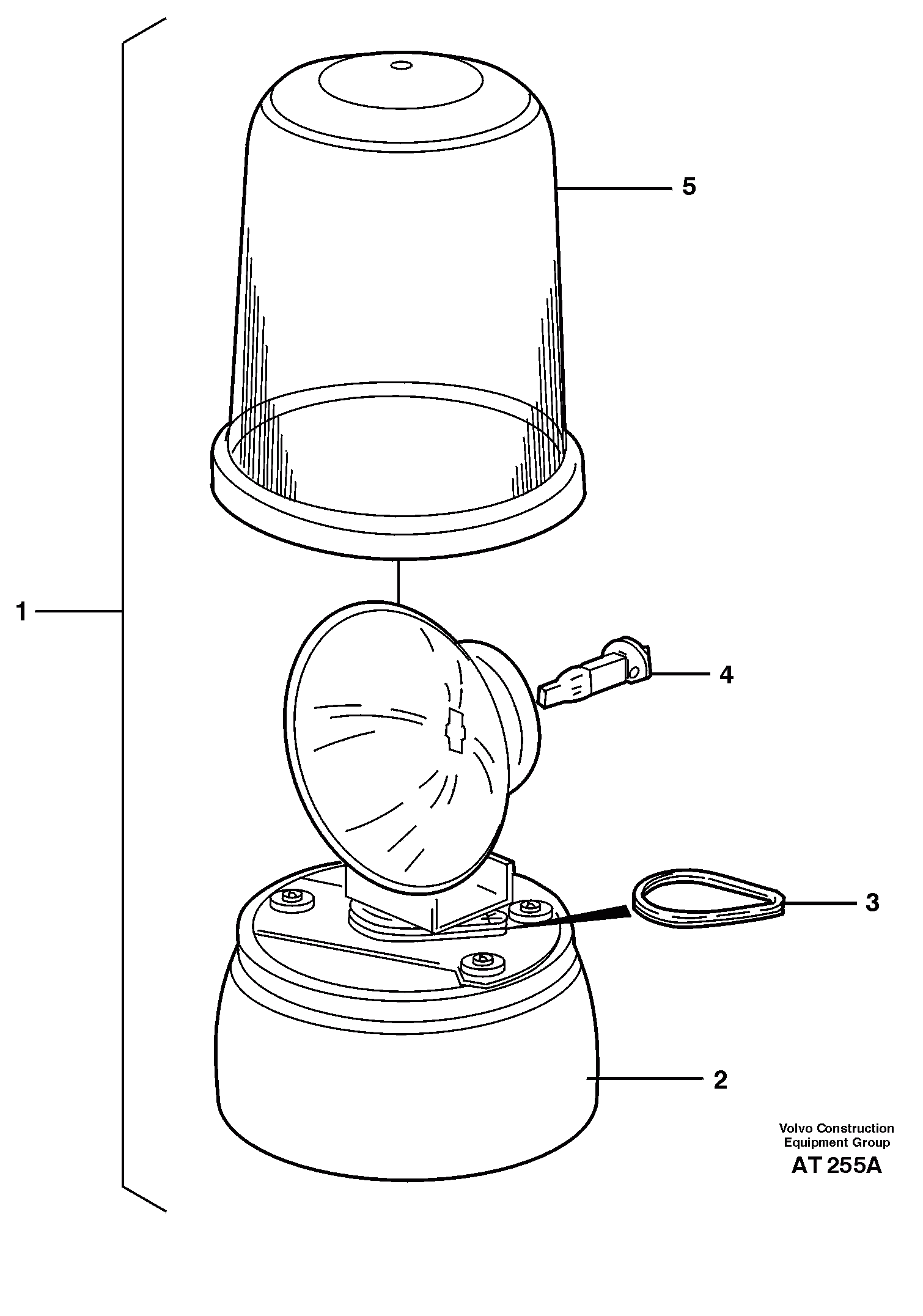 5

1

4

3

2

Volvo Construction Equipment Group
AT 255A