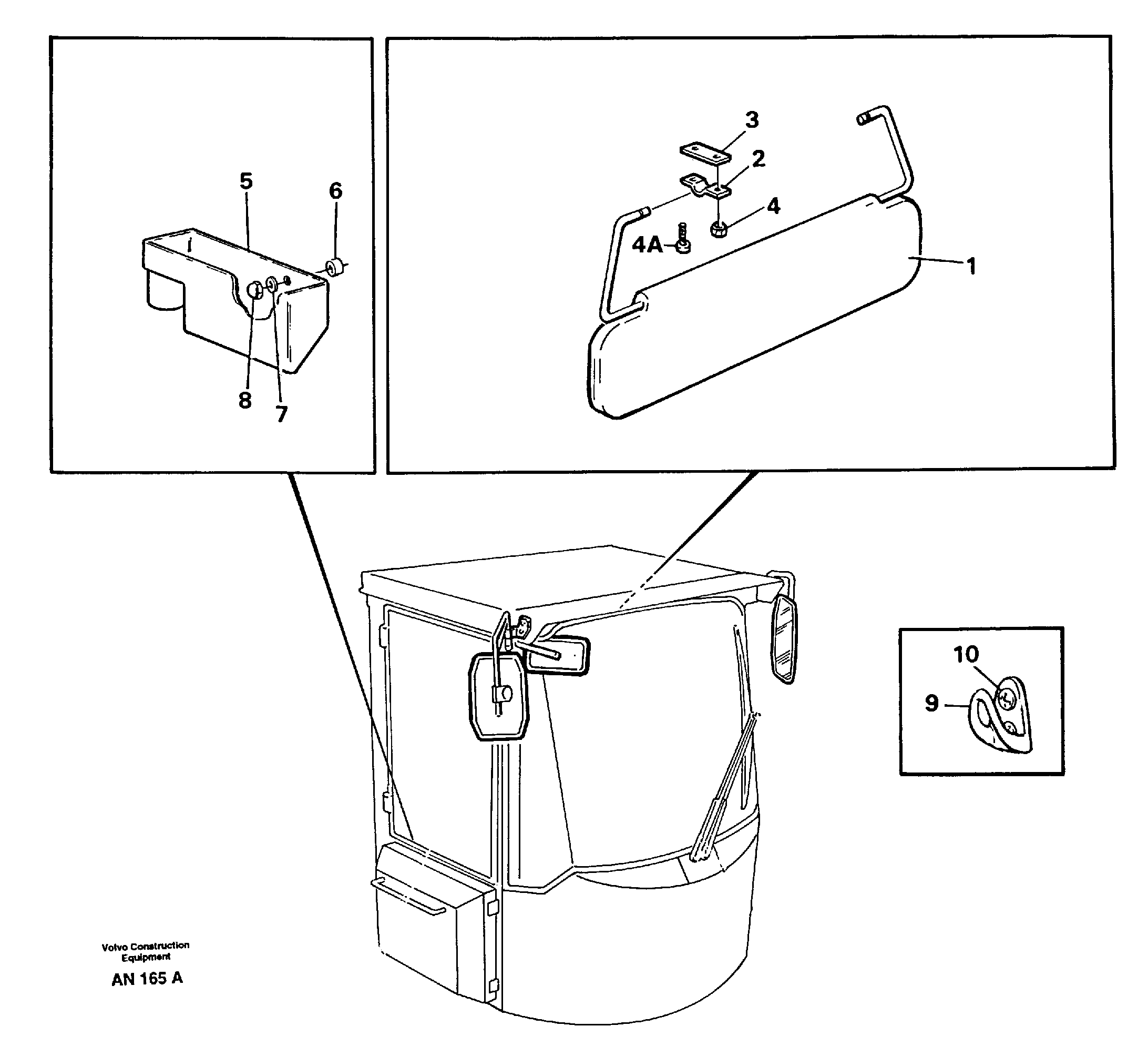 5
6
8
7
3
2
4
4A
1
10
9
Volvo Construction Equipment
AN 165 A