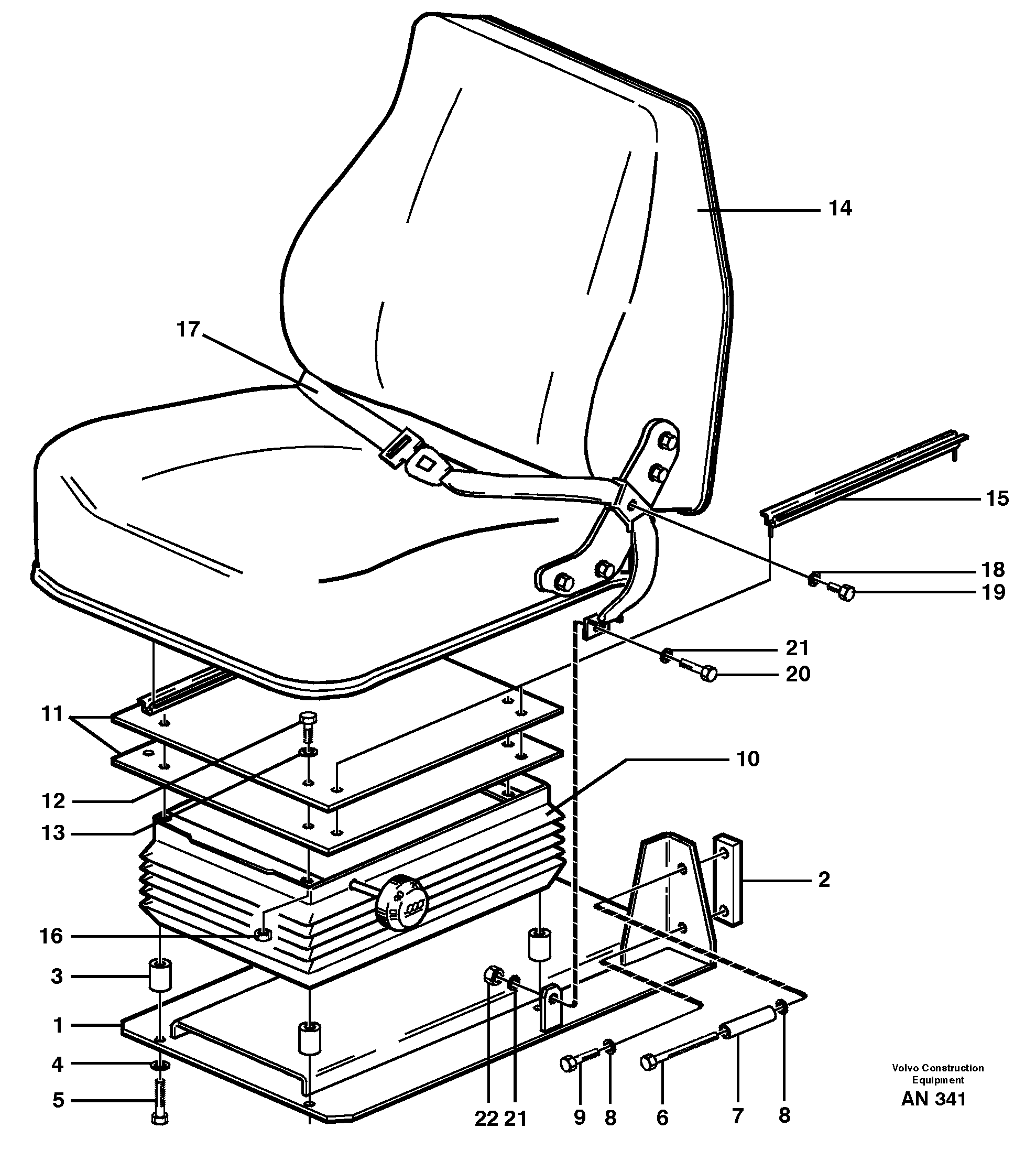 14

17

15

18

19

21

20

11

10

12

13

2

16

3

1

4

5

22 21 9 8 6 7 8

Volvo Construction Equipment

AN 341