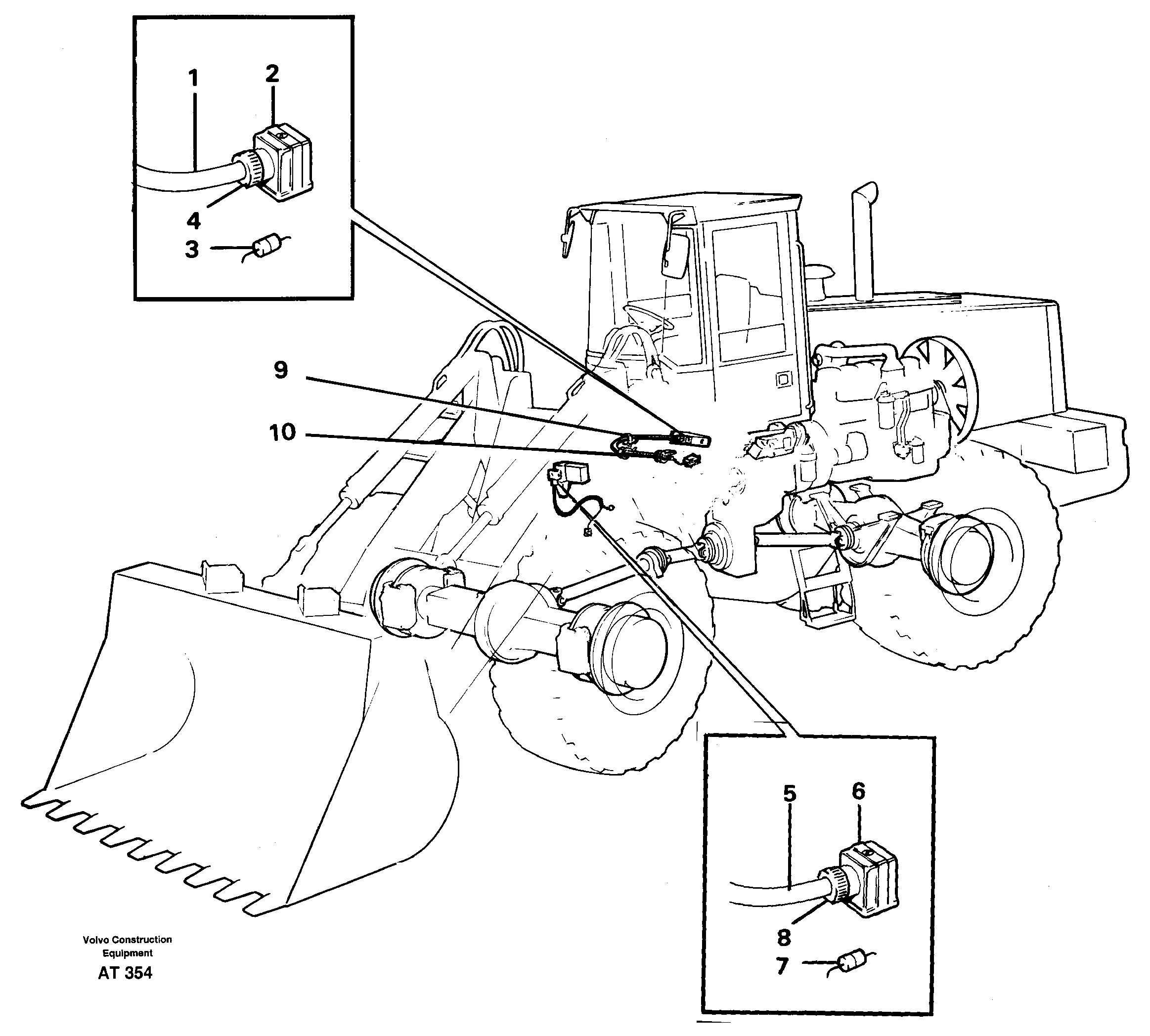 1
2
4
3
9
10
5
6
8
7
Volvo Construction Equipment
AT 354