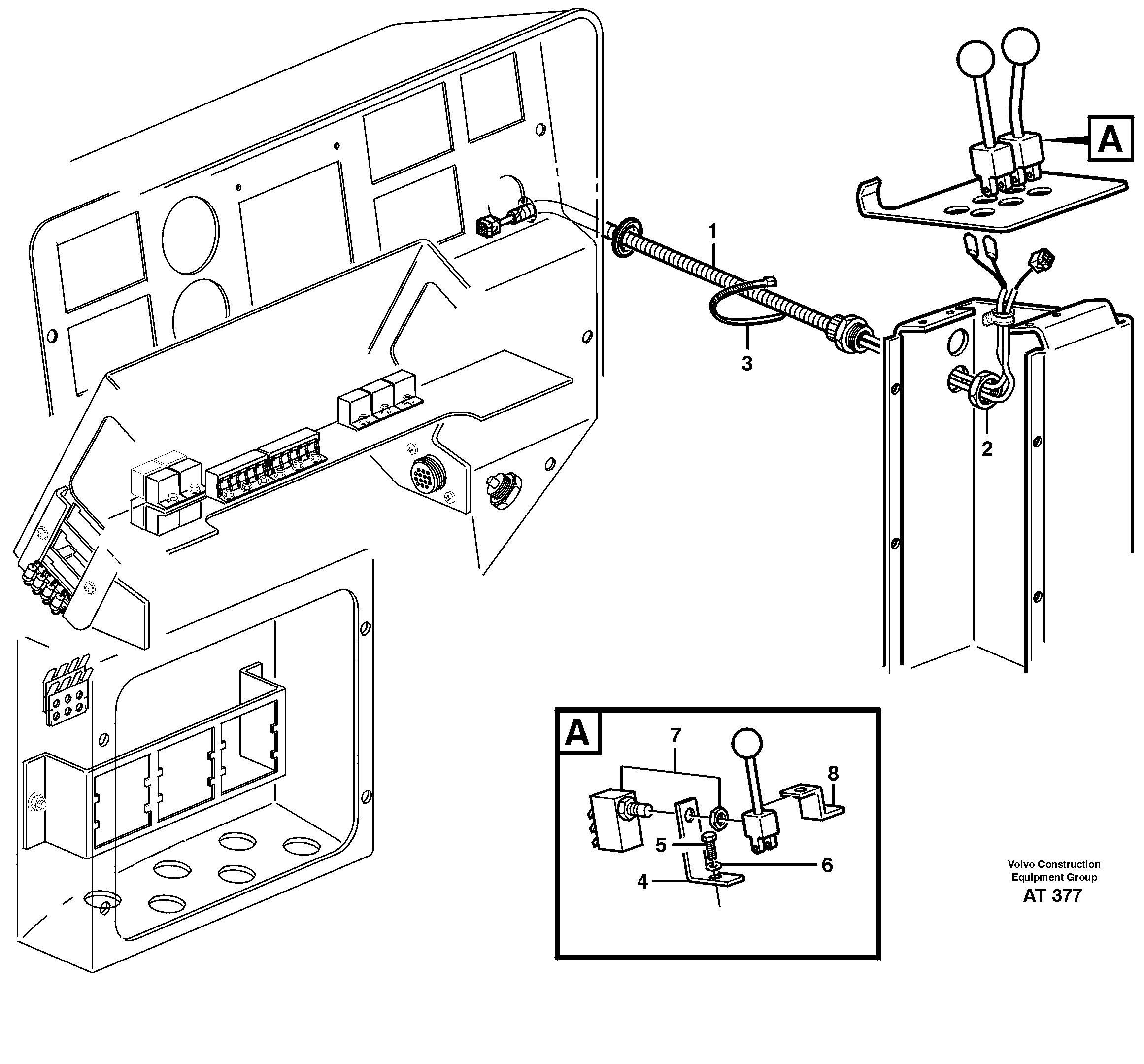 A

1

3

2

A

7

8

5

6

4

Volvo Construction Equipment Group
AT 377