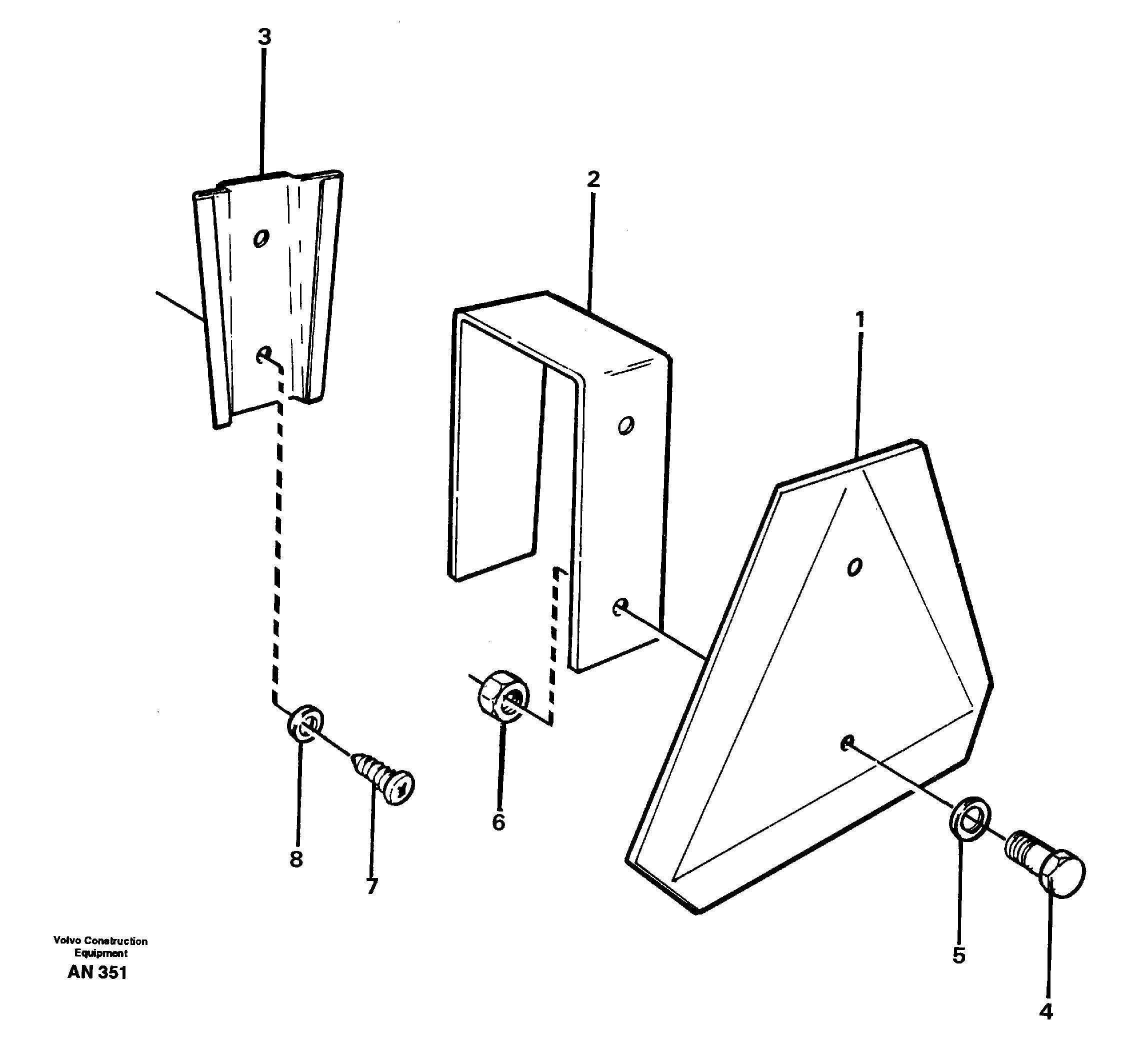 3

2

1

6

8

7

5

4

Volvo Construction
Equipment
AN 351