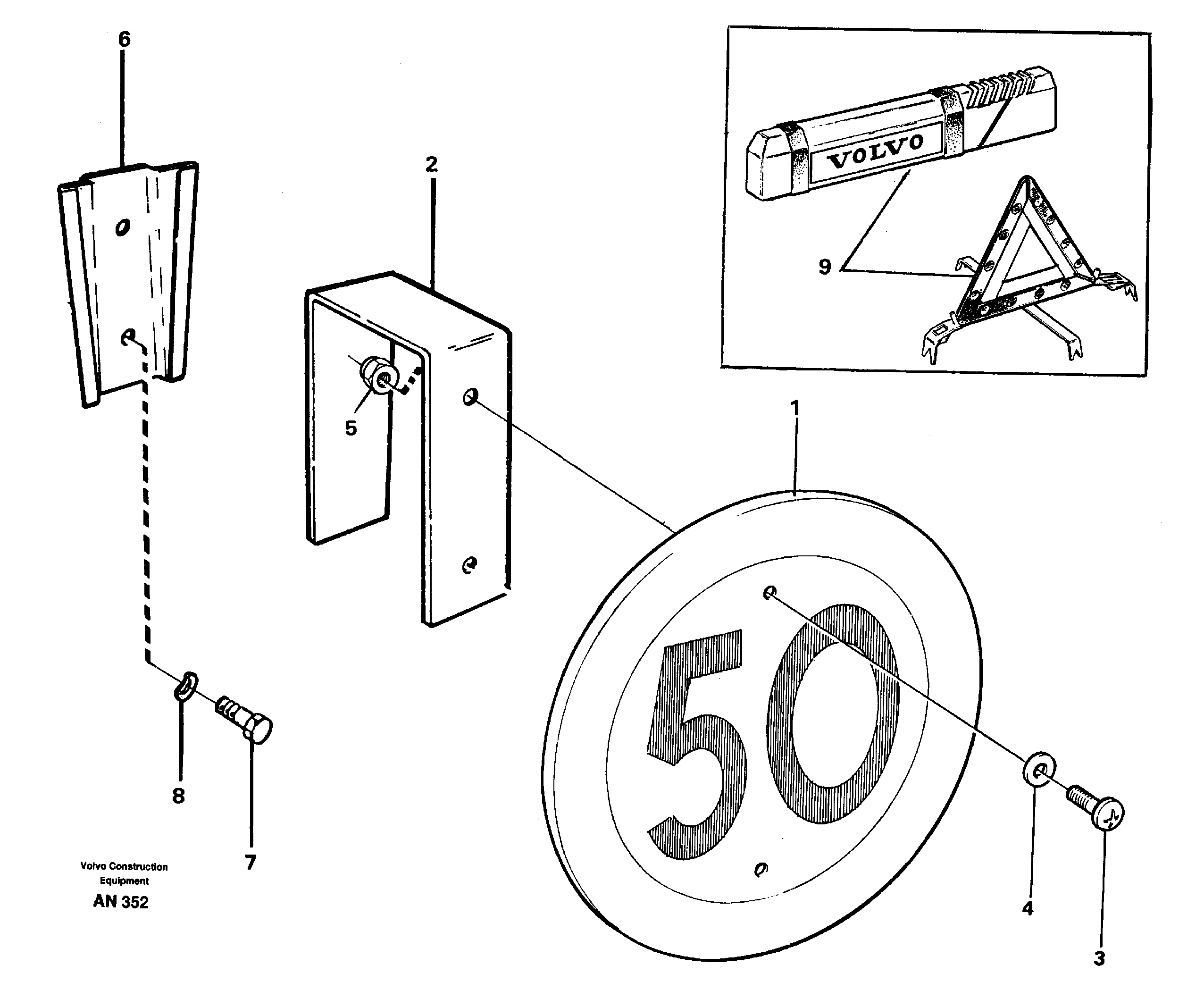 6

2

VOLVO

9

5

1

50

8

7

4

3

Volvo Construction Equipment

AN 352