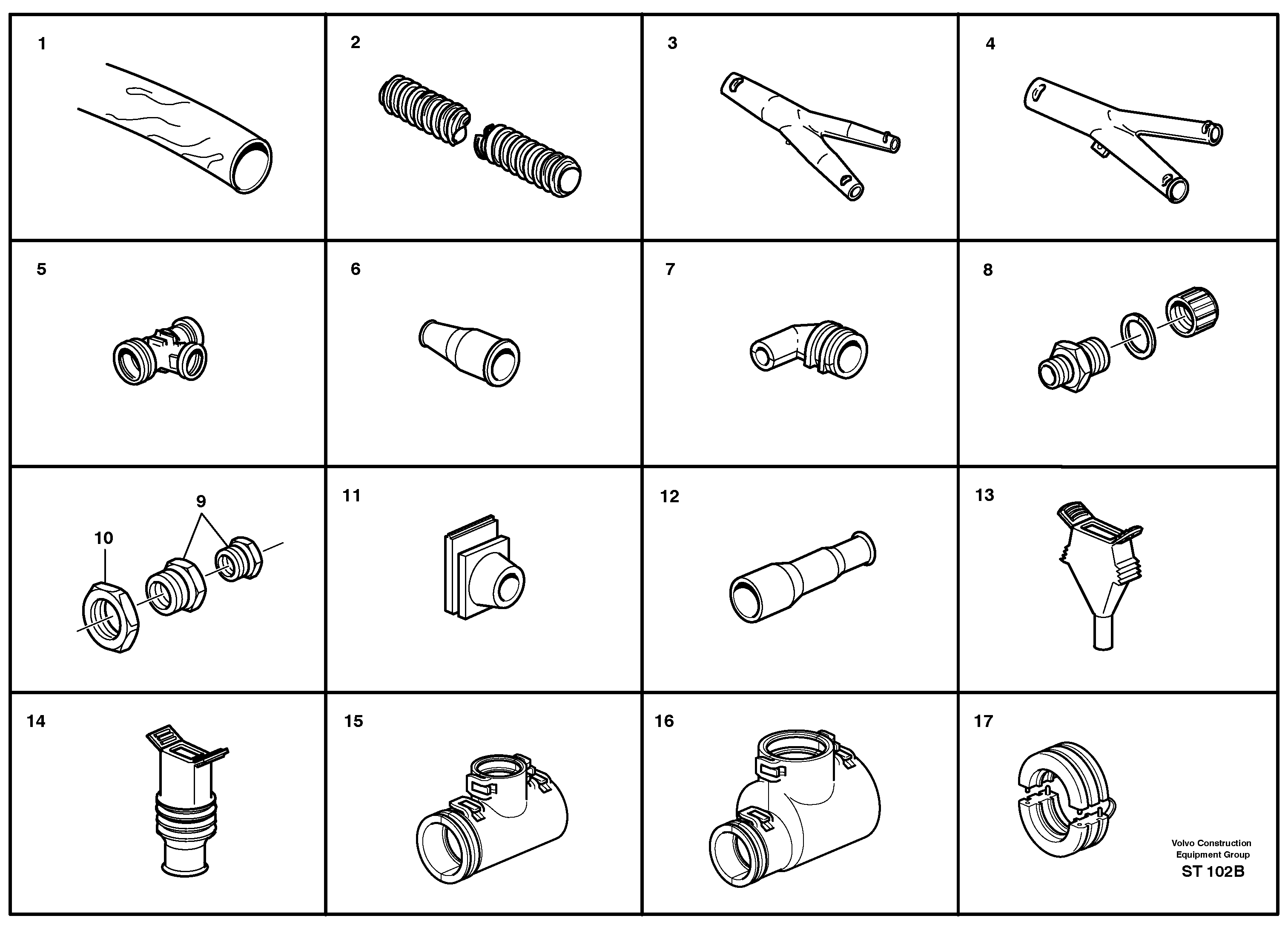 1

2

3

4

5

6

7

8

9

10

11

12

13

14

15

16

17

Volvo Construction Equipment Group
ST 102B